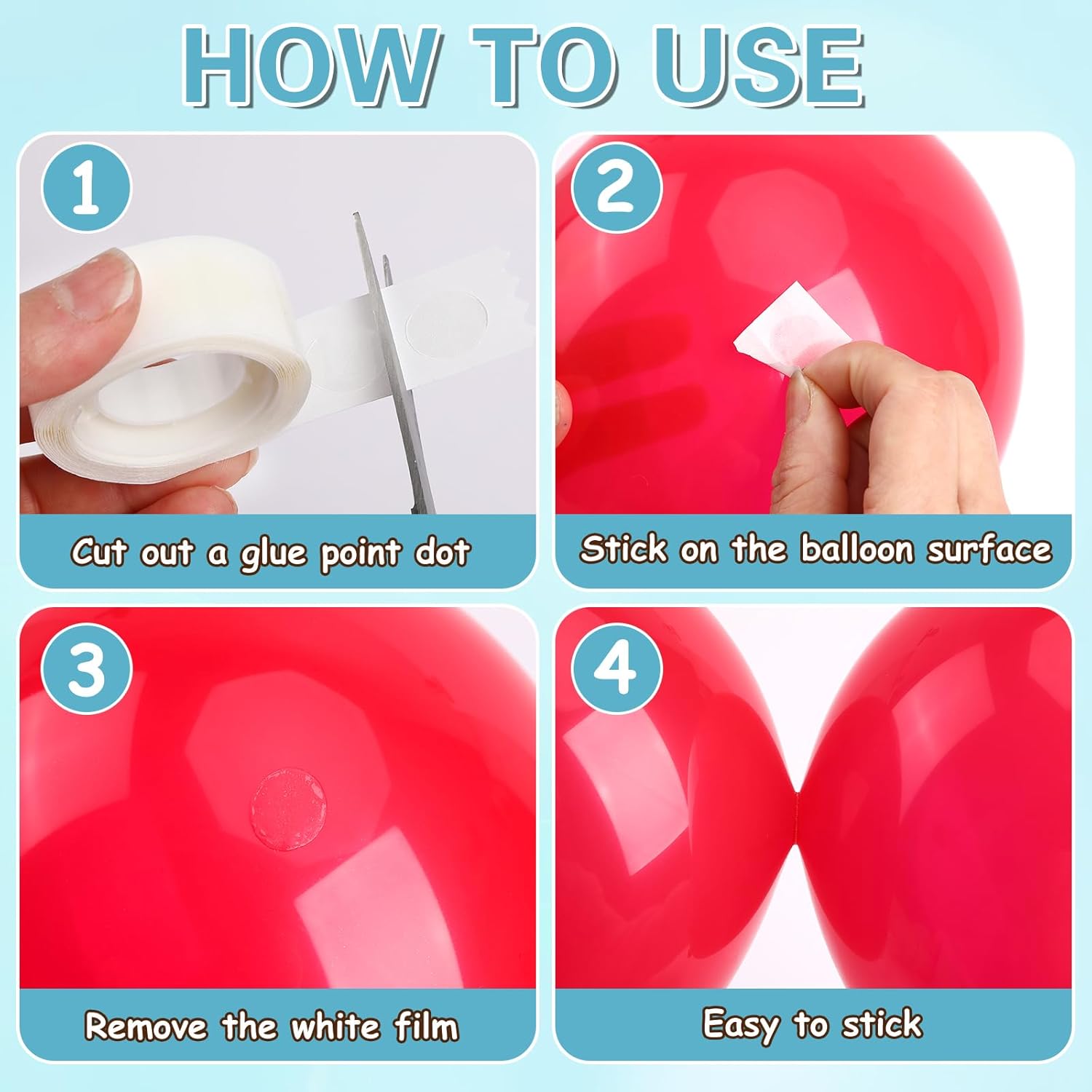 HOW TO USE

1

Cut out a glue point dot

2

Stick on the balloon surface

3

Remove the white film

4

Easy to stick