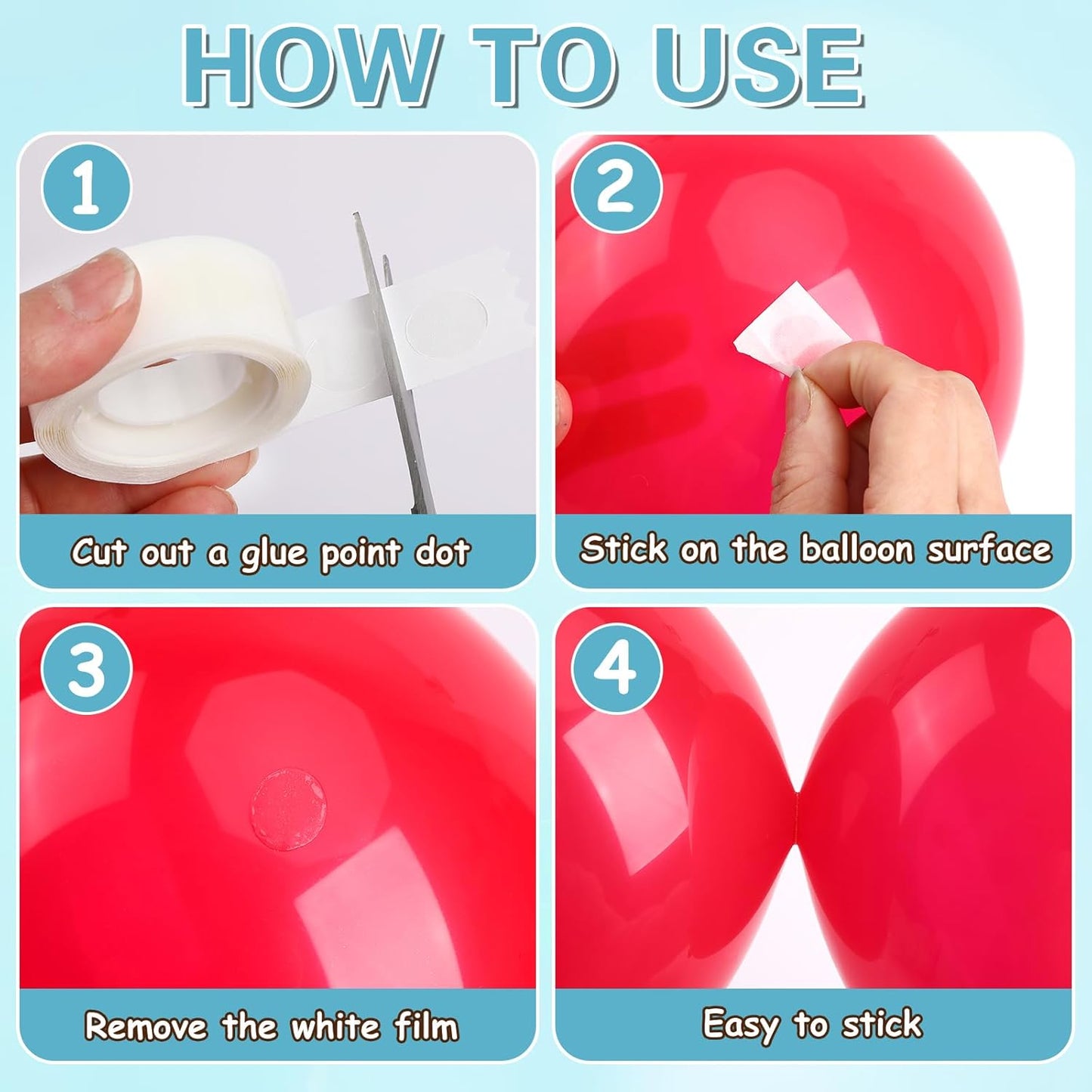 HOW TO USE

1

Cut out a glue point dot

2

Stick on the balloon surface

3

Remove the white film

4

Easy to stick