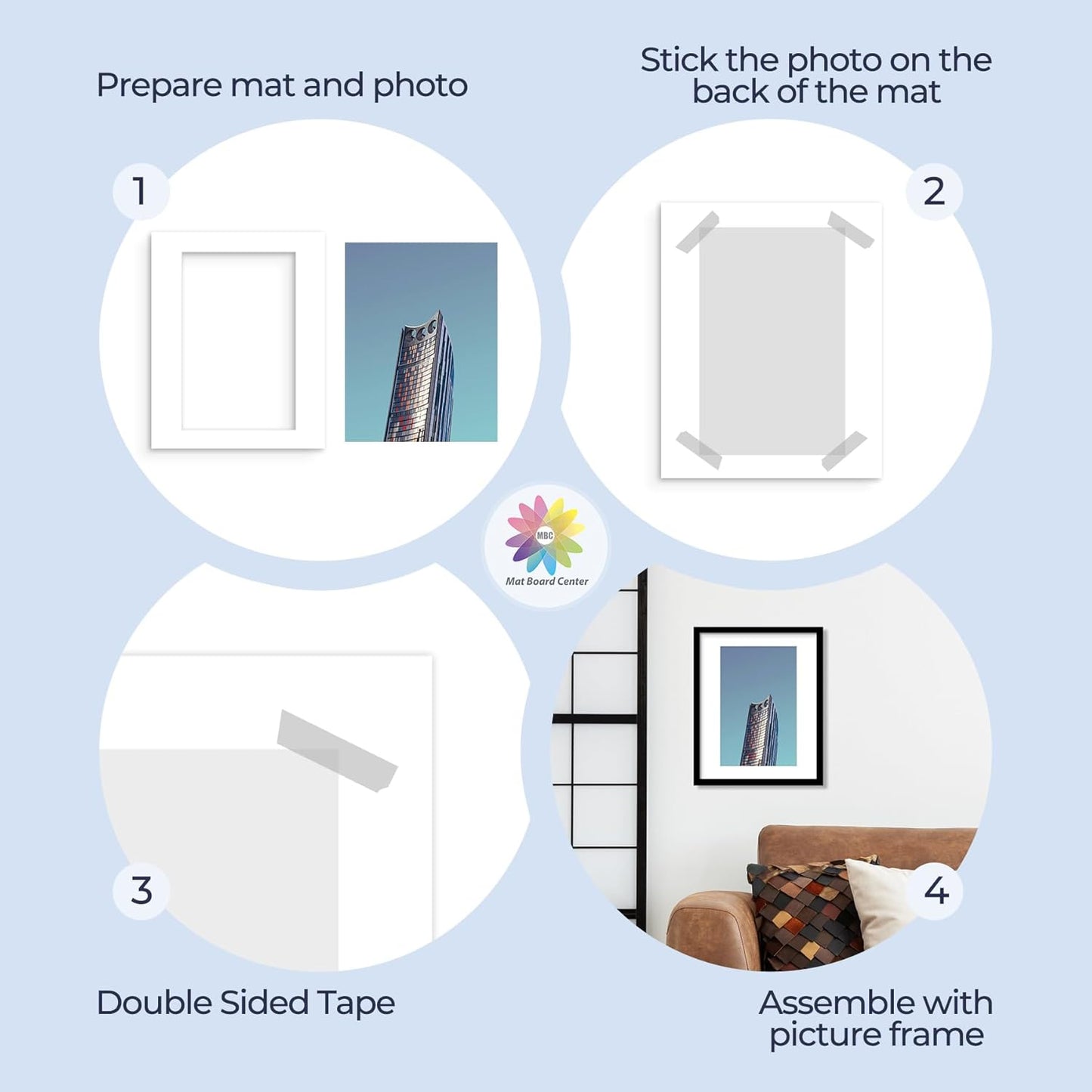 Prepare mat and photo

Stick the photo on the back of the mat

1

2

MBC

Mat Board Center

3

4

Double Sided Tape

Assemble with picture frame