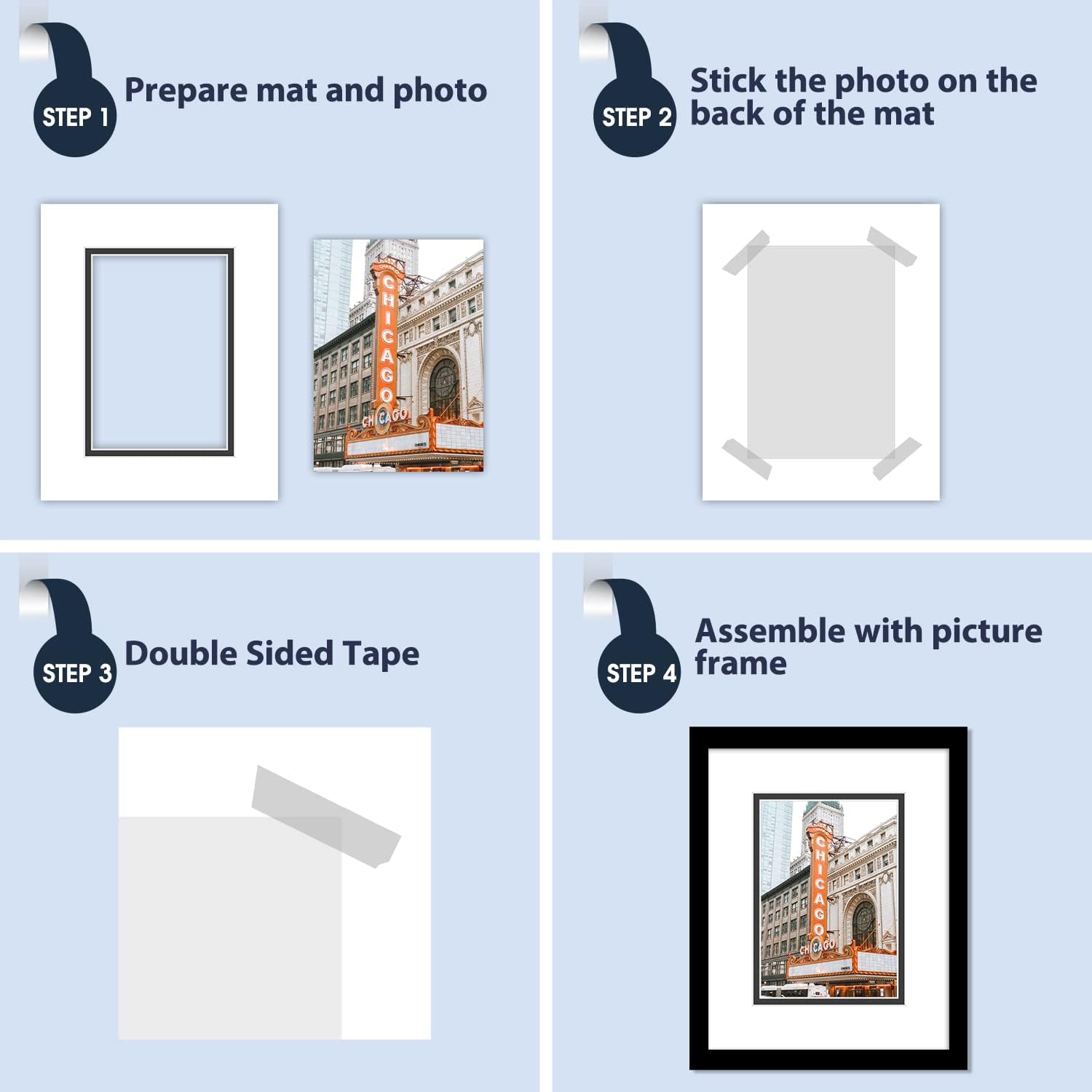 STEP 1 Prepare mat and photo

CHICAGO
CHICAGO

STEP 2 Stick the photo on the back of the mat

STEP 3 Double Sided Tape

STEP 4 Assemble with picture frame

CHICAGO
CHICAGO