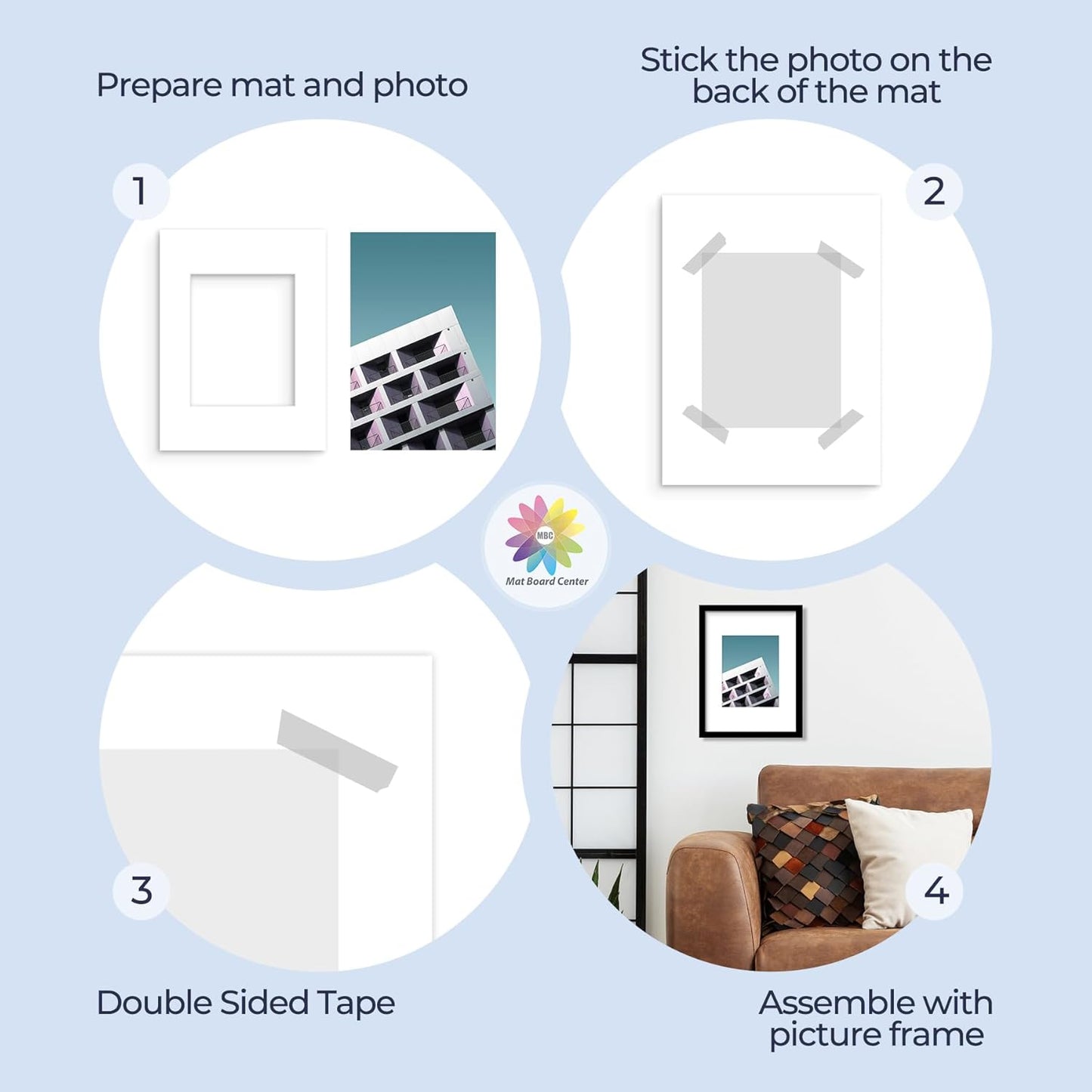 Prepare mat and photo

Stick the photo on the back of the mat

1

2

MBC
Mat Board Center

3

4

Double Sided Tape

Assemble with picture frame