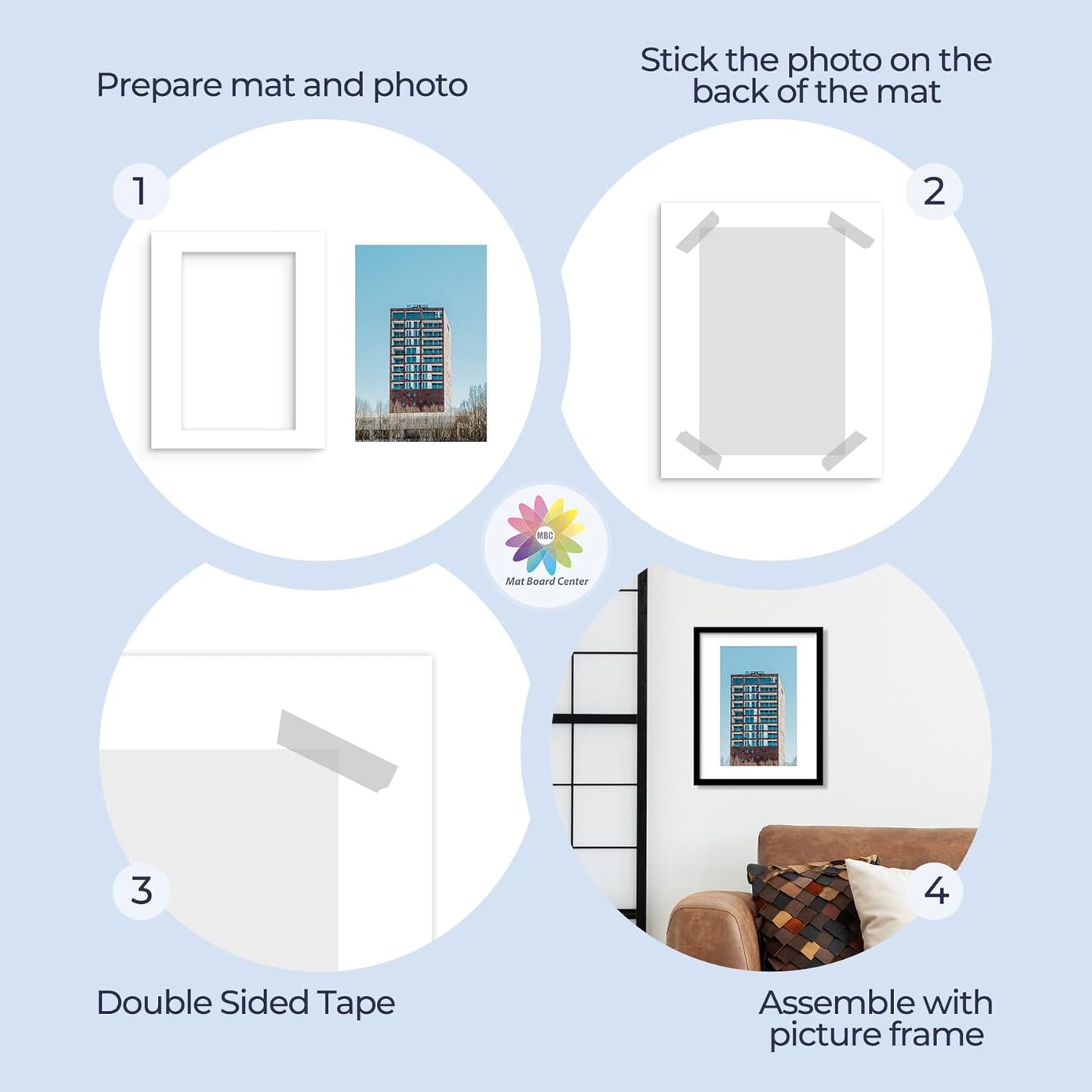 Prepare mat and photo

Stick the photo on the back of the mat

1

2

MBC
Mat Board Center

3

4

Double Sided Tape

Assemble with picture frame