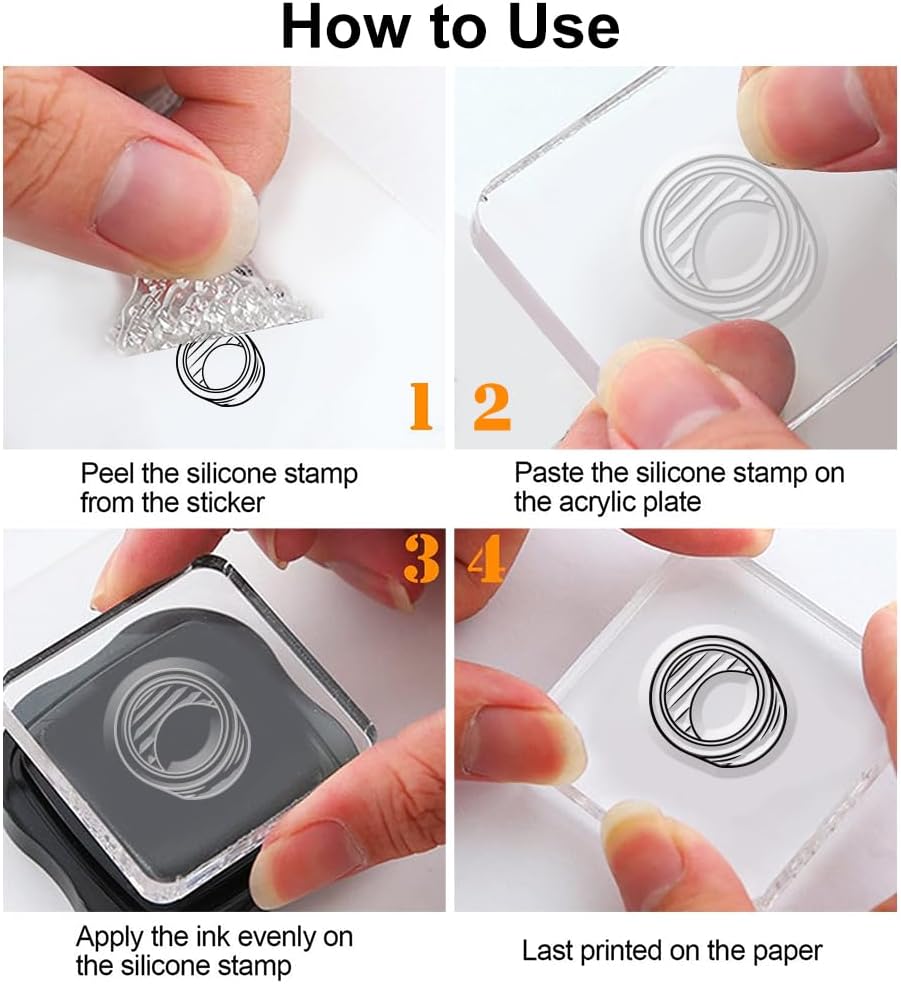 How to Use

1

Peel the silicone stamp from the sticker

2

Paste the silicone stamp on the acrylic plate

3

Apply the ink evenly on the silicone stamp

4

Last printed on the paper