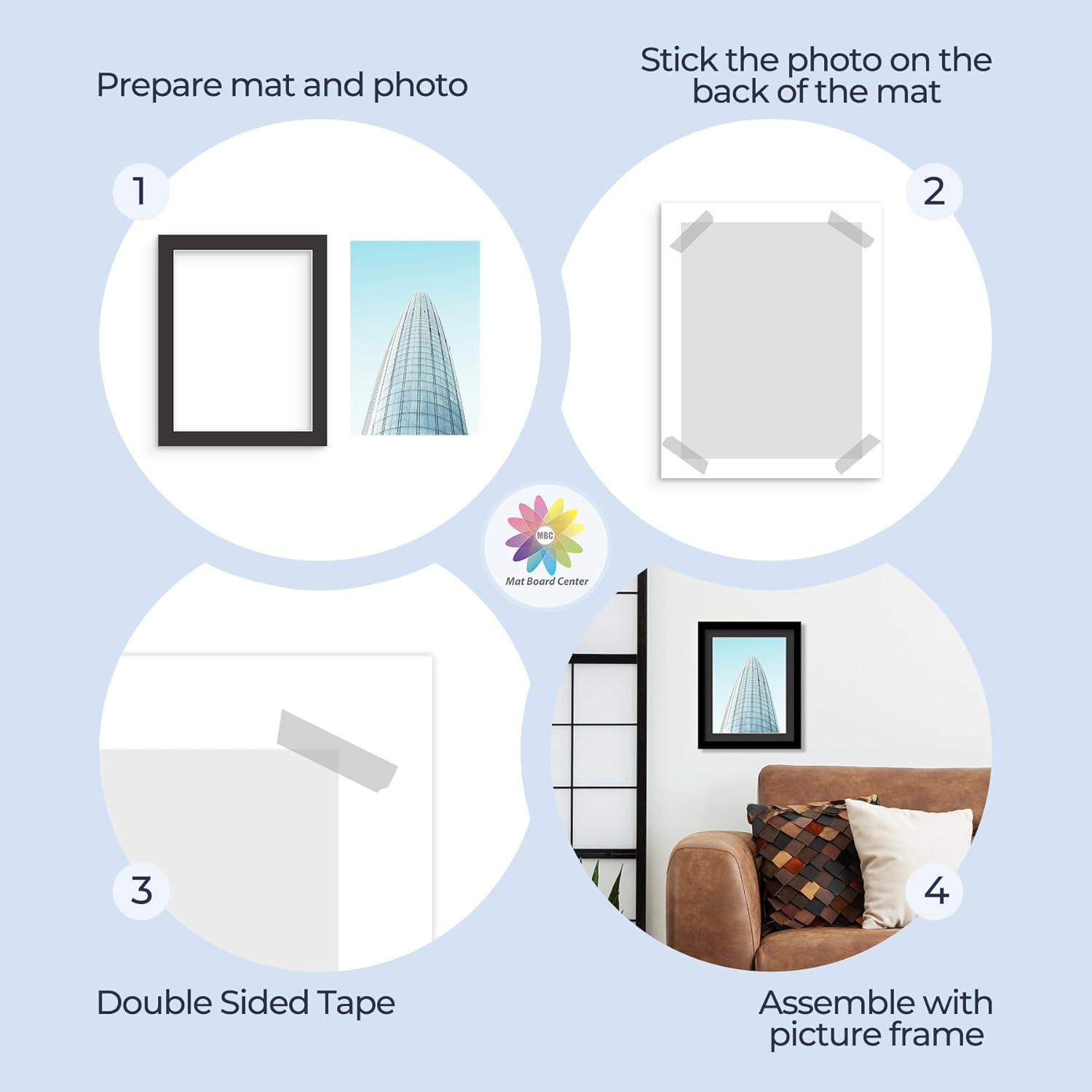 Prepare mat and photo

Stick the photo on the back of the mat

1

2

MBC
Mat Board Center

3

4

Double Sided Tape

Assemble with picture frame