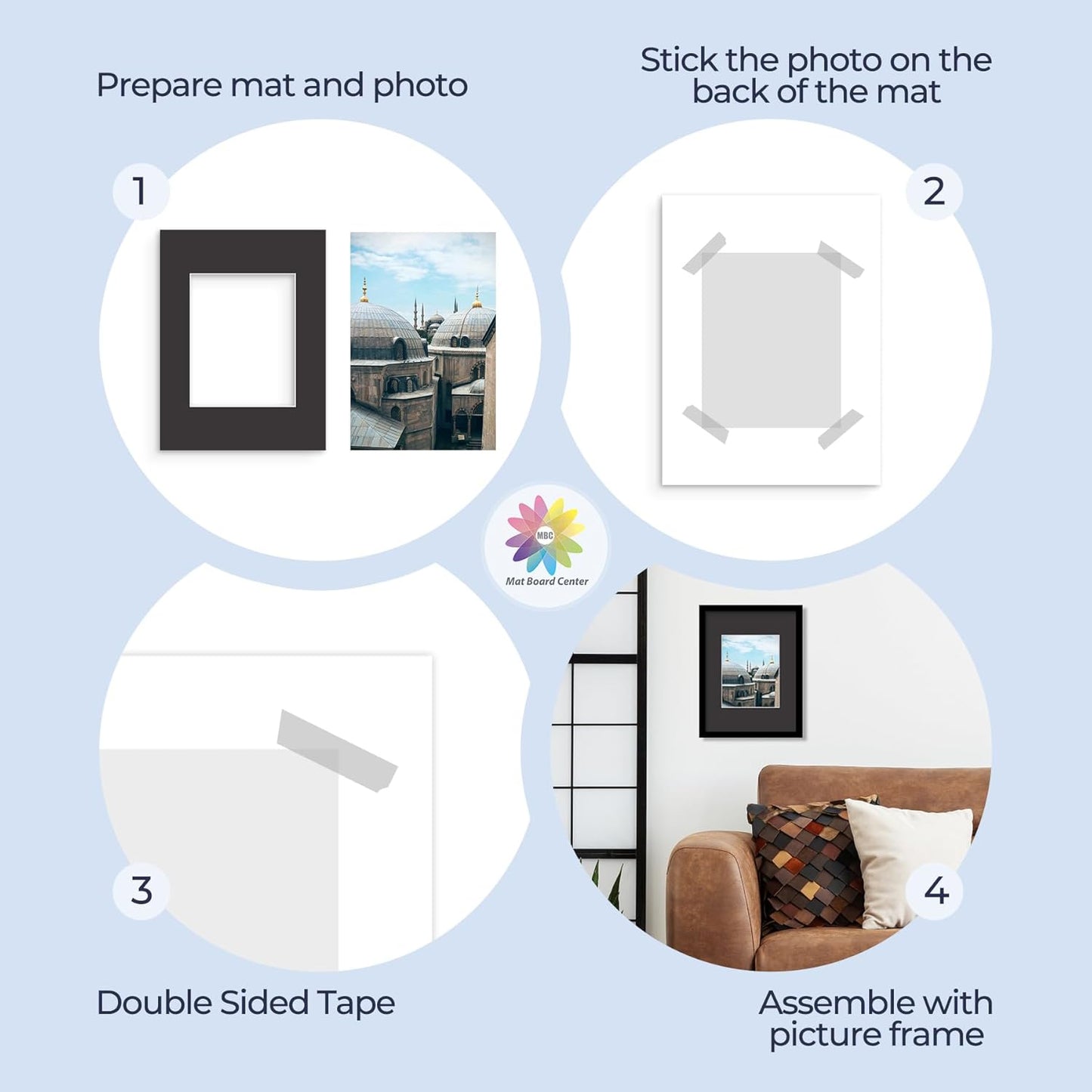 Prepare mat and photo

Stick the photo on the back of the mat

1

2

MBC
Mat Board Center

3

4

Double Sided Tape

Assemble with picture frame