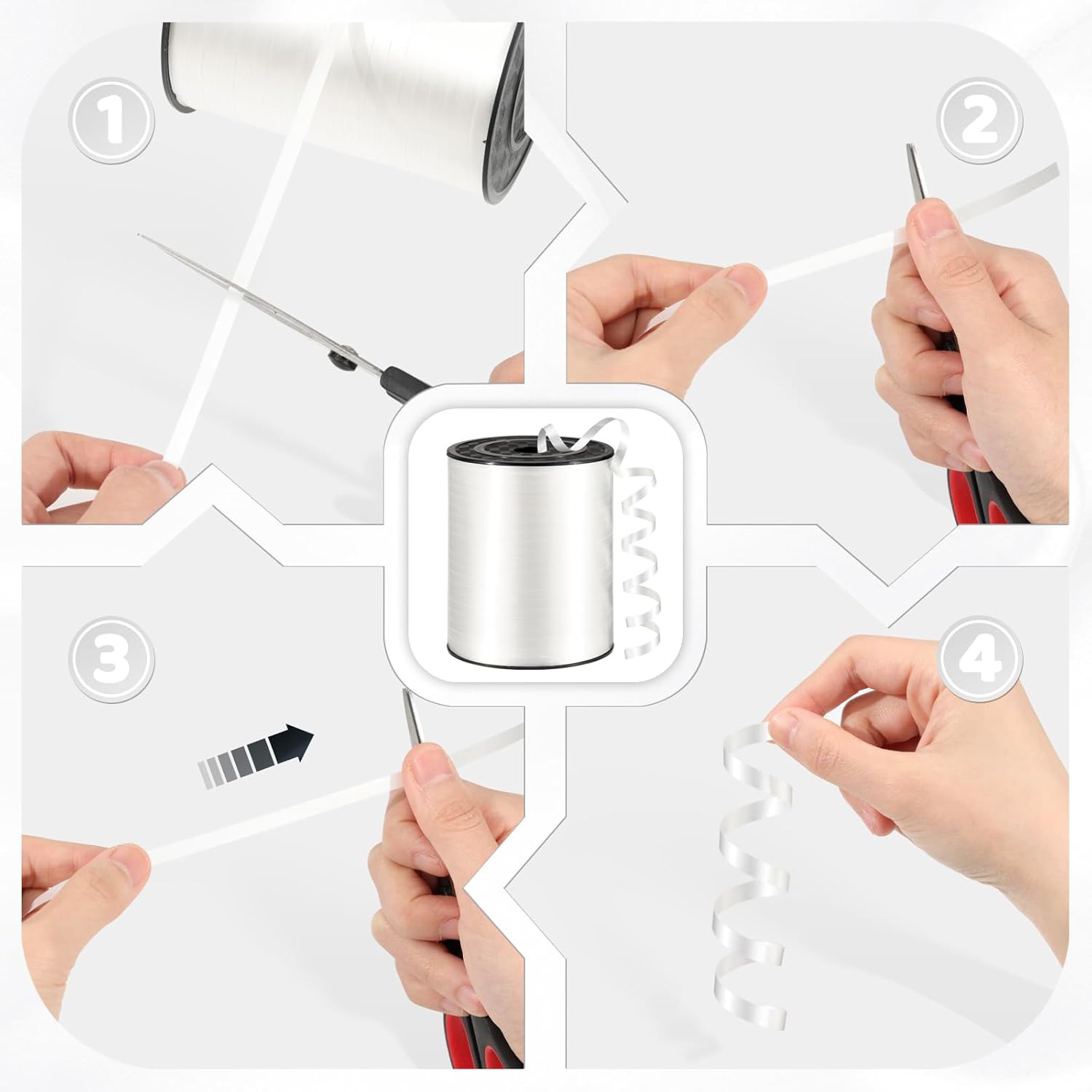 1

2

3

4