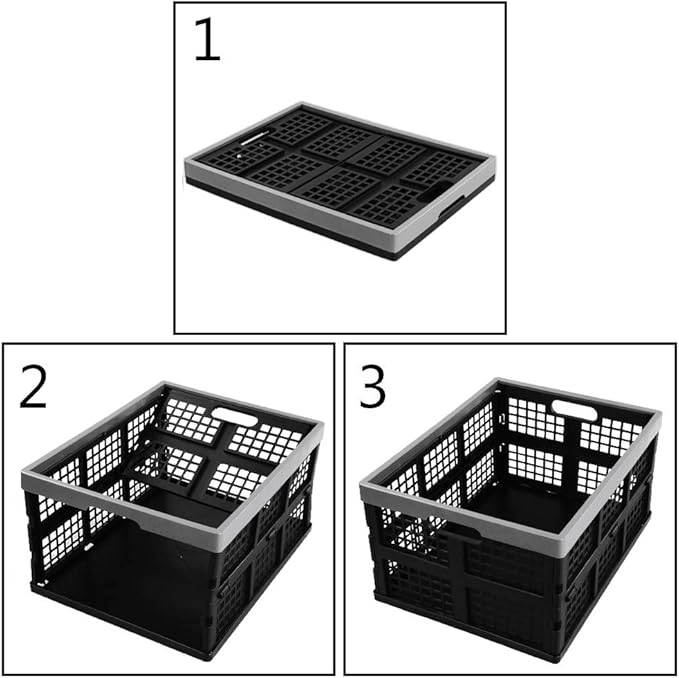 1

2

3