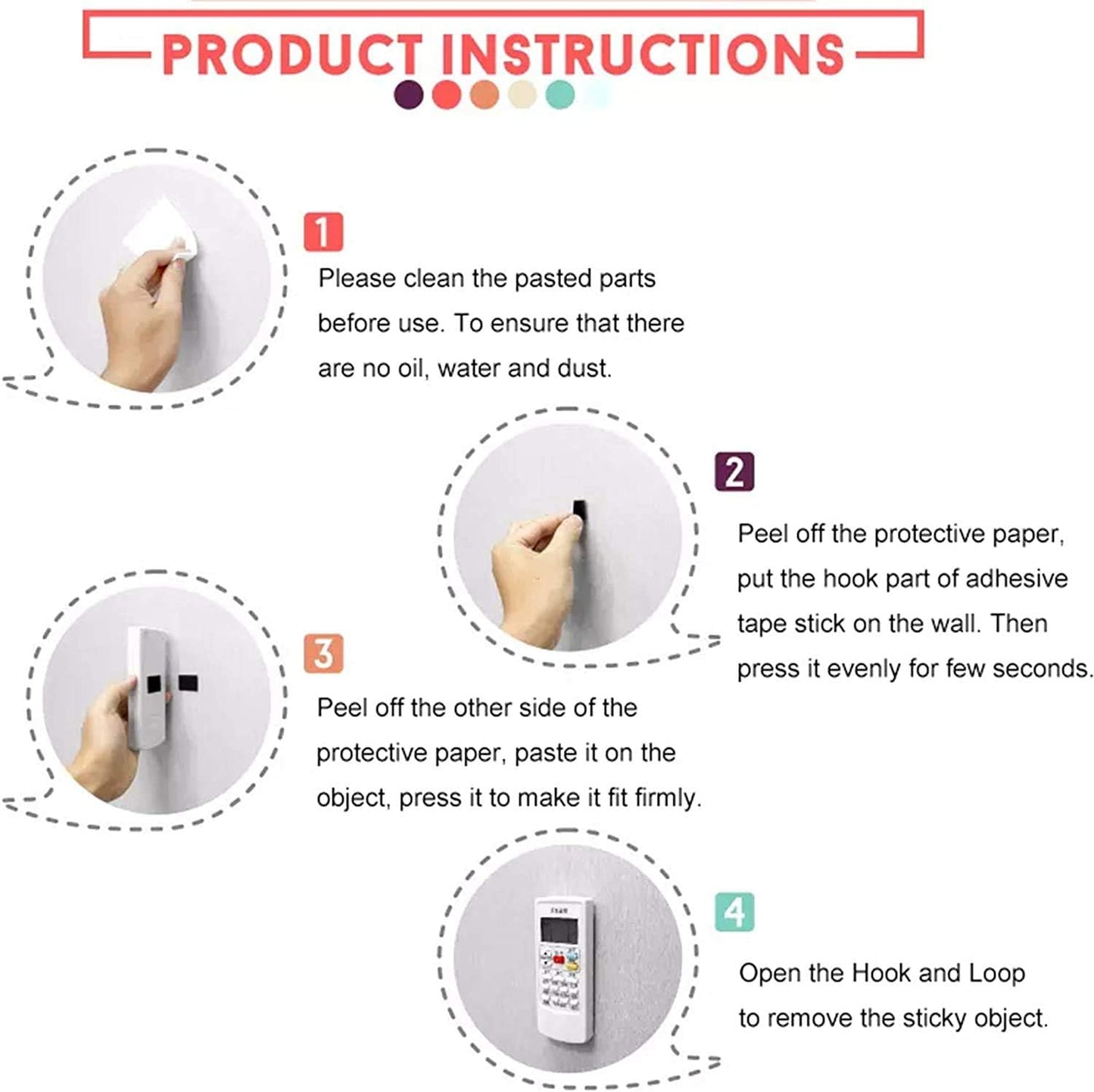 PRODUCT INSTRUCTIONS

1
Please clean the pasted parts before use. To ensure that there are no oil, water and dust.

2
Peel off the protective paper, put the hook part of adhesive tape stick on the wall. Then press it evenly for few seconds.

3
Peel off the other side of the protective paper, paste it on the object, press it to make it fit firmly.

4
Open the Hook and Loop to remove the sticky object.