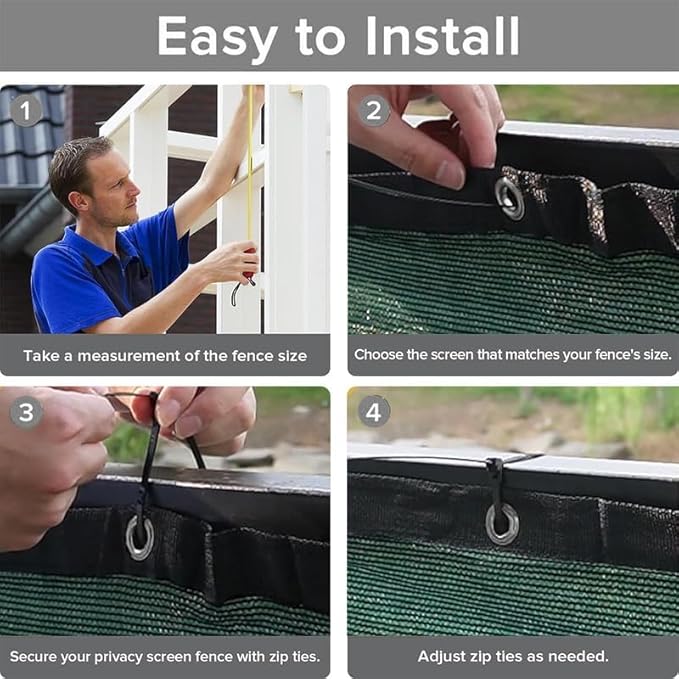 Easy to Install

1

Take a measurement of the fence size

2

Choose the screen that matches your fence's size.

3

Secure your privacy screen fence with zip ties.

4

Adjust zip ties as needed.