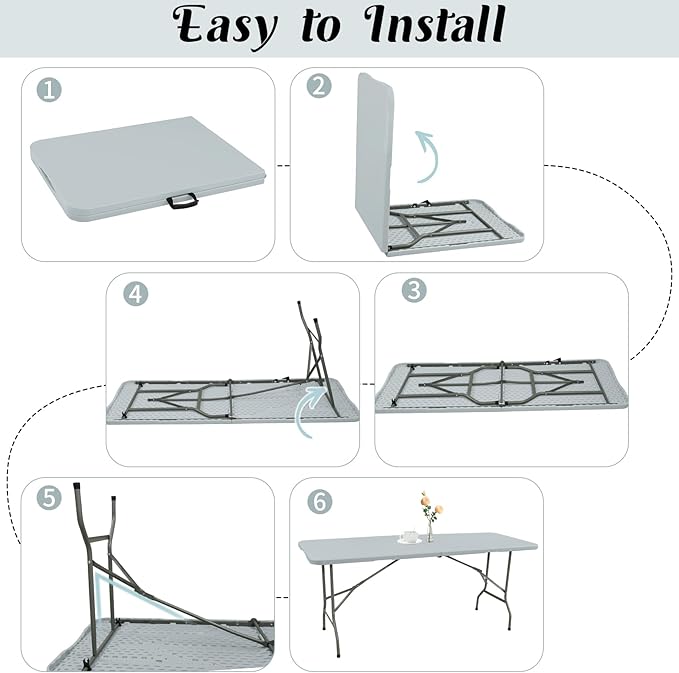 Easy to Install

1

2

4

3

5

6