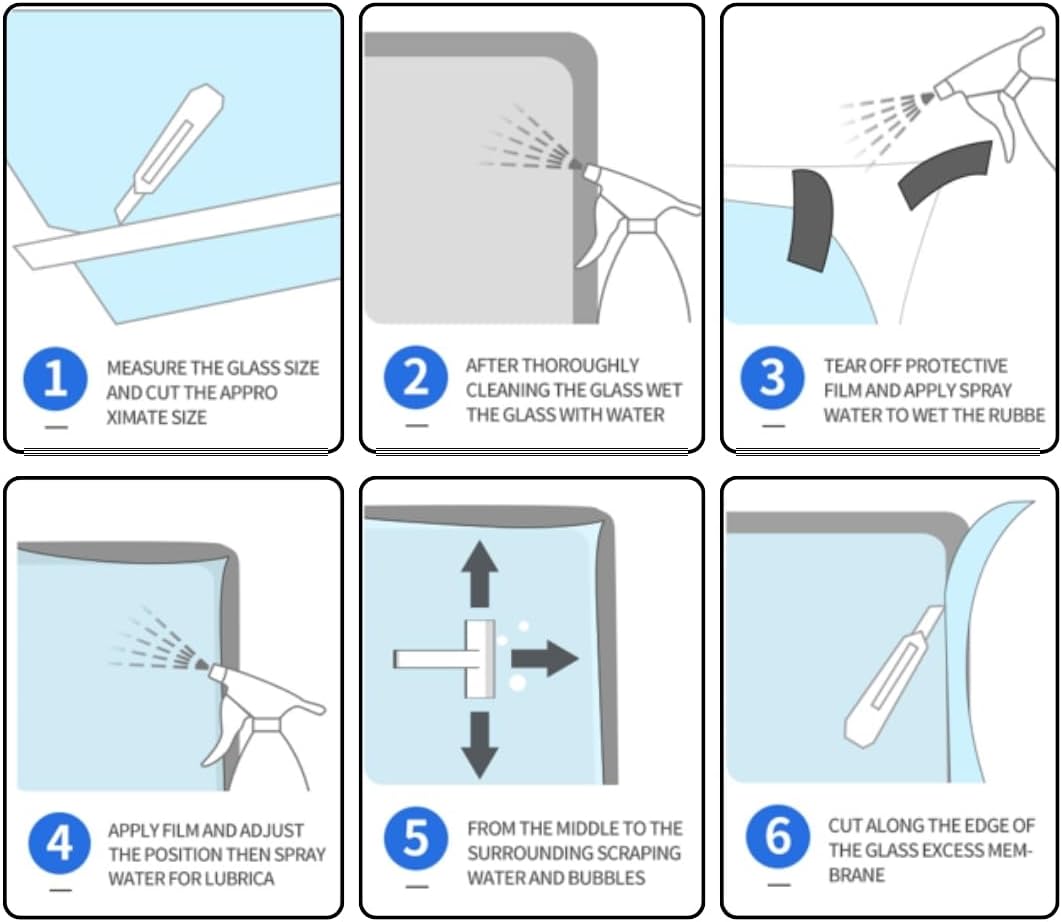 1 MEASURE THE GLASS SIZE AND CUT THE APPRO XIMATE SIZE

2 AFTER THOROUGHLY CLEANING THE GLASS WET THE GLASS WITH WATER

3 TEAR OFF PROTECTIVE FILM AND APPLY SPRAY WATER TO WET THE RUBBE

4 APPLY FILM AND ADJUST THE POSITION THEN SPRAY WATER FOR LUBRICA

5 FROM THE MIDDLE TO THE SURROUNDING SCRAPING WATER AND BUBBLES

6 CUT ALONG THE EDGE OF THE GLASS EXCESS MEMBRANE