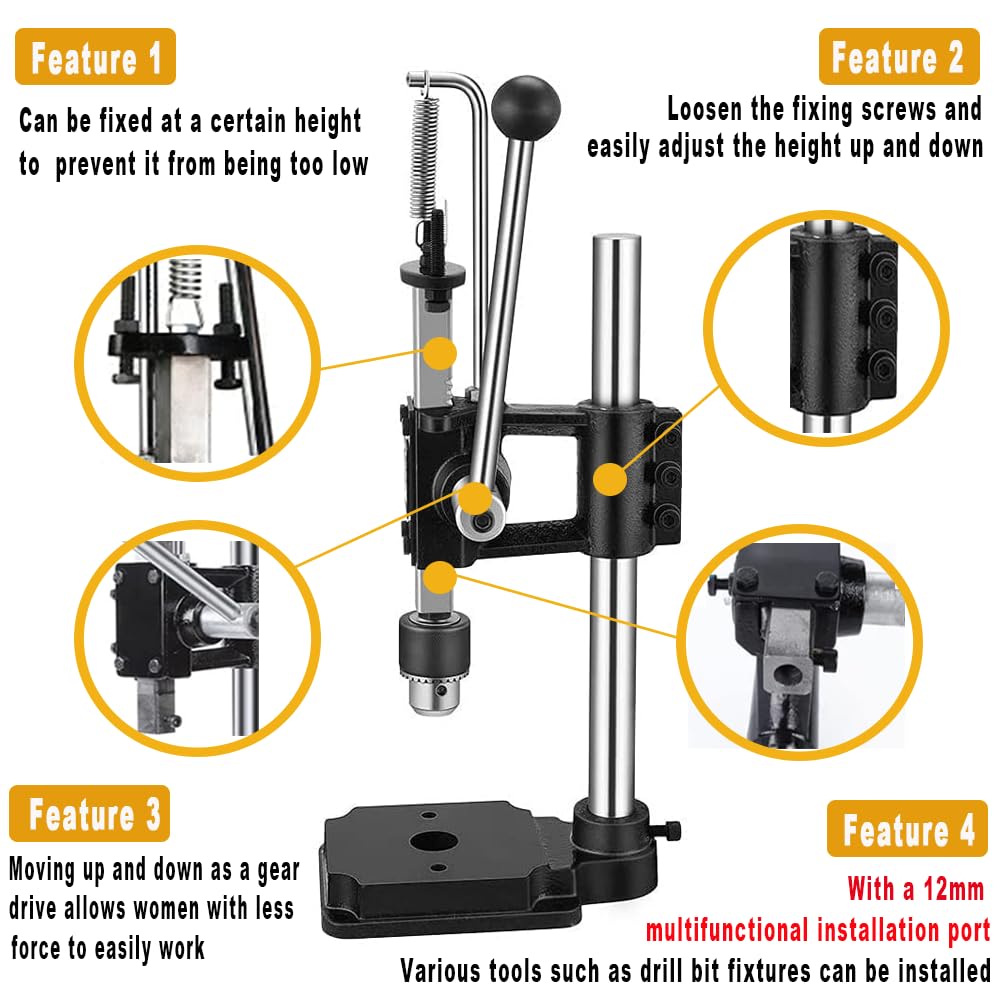 Feature 1

Can be fixed at a certain height to prevent it from being too low

Feature 2

Loosen the fixing screws and easily adjust the height up and down

Feature 3

Moving up and down as a gear drive allows women with less force to easily work

Feature 4

With a 12mm multifunctional installation port

Various tools such as drill bit fixtures can be installed