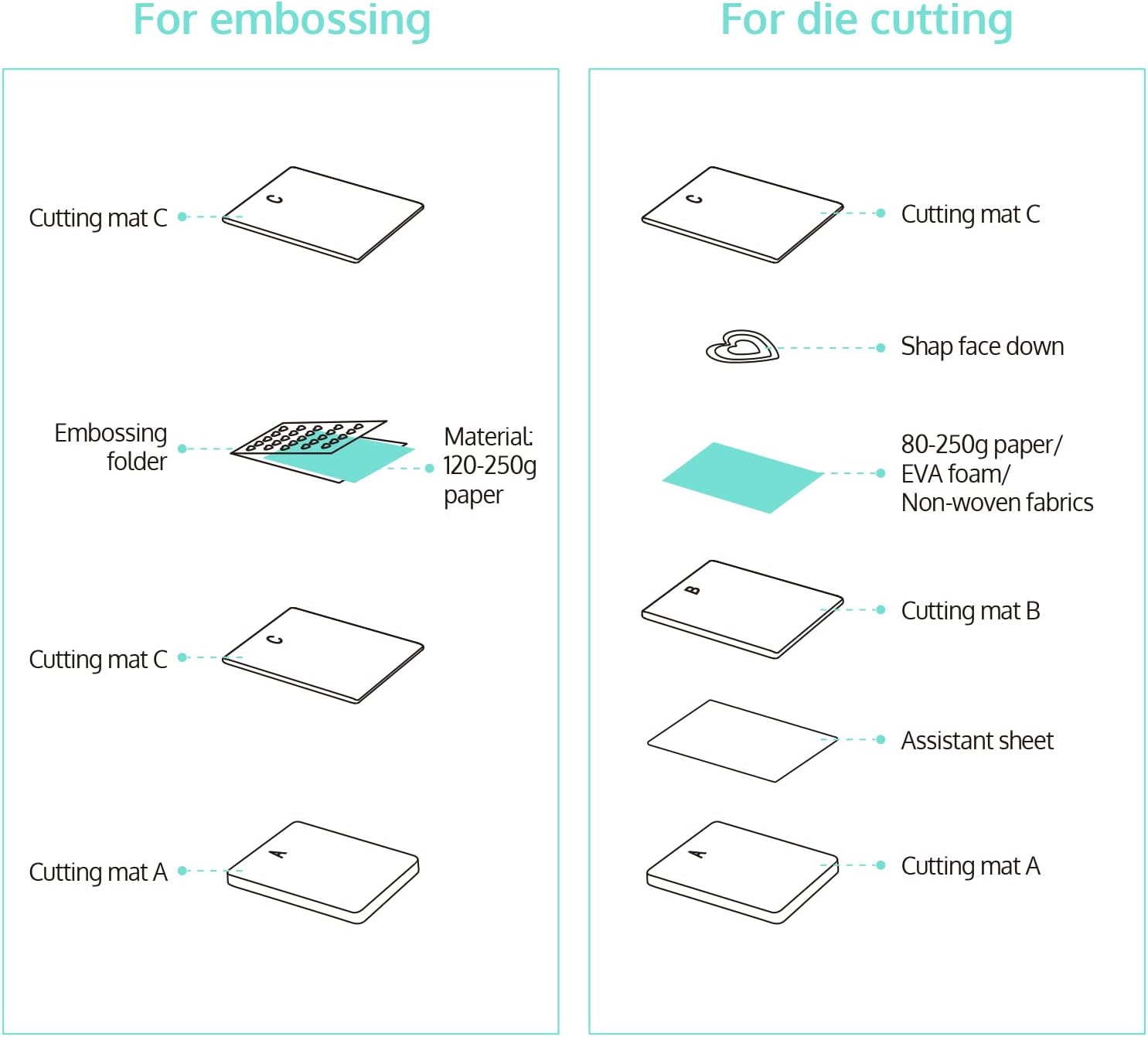 For embossing

Cutting mat C

C

Embossing folder

Material: 120-250g paper

Cutting mat C

C

Cutting mat A

A

For die cutting

C

Cutting mat C

Shap face down

80-250g paper/ EVA foam/ Non-woven fabrics

B

Cutting mat B

Assistant sheet

A

Cutting mat A