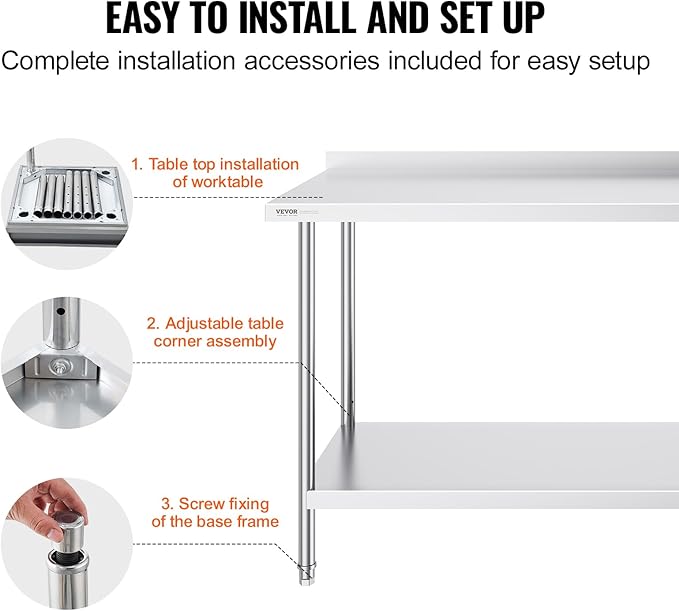 EASY TO INSTALL AND SET UP

Complete installation accessories included for easy setup

1. Table top installation of worktable

VEVOR

2. Adjustable table corner assembly

3. Screw fixing of the base frame