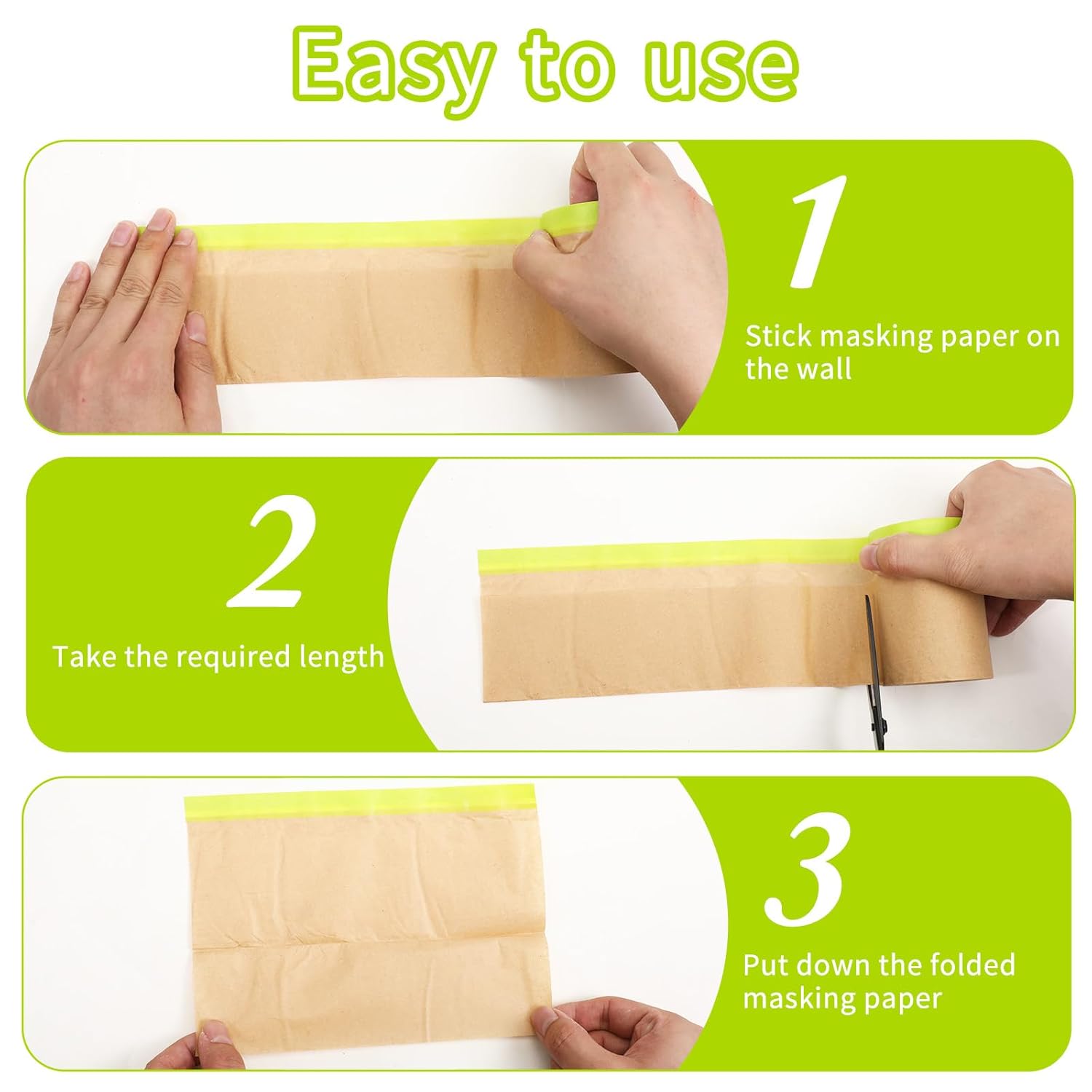 Easy to use

1

Stick masking paper on the wall

2

Take the required length

3

Put down the folded masking paper