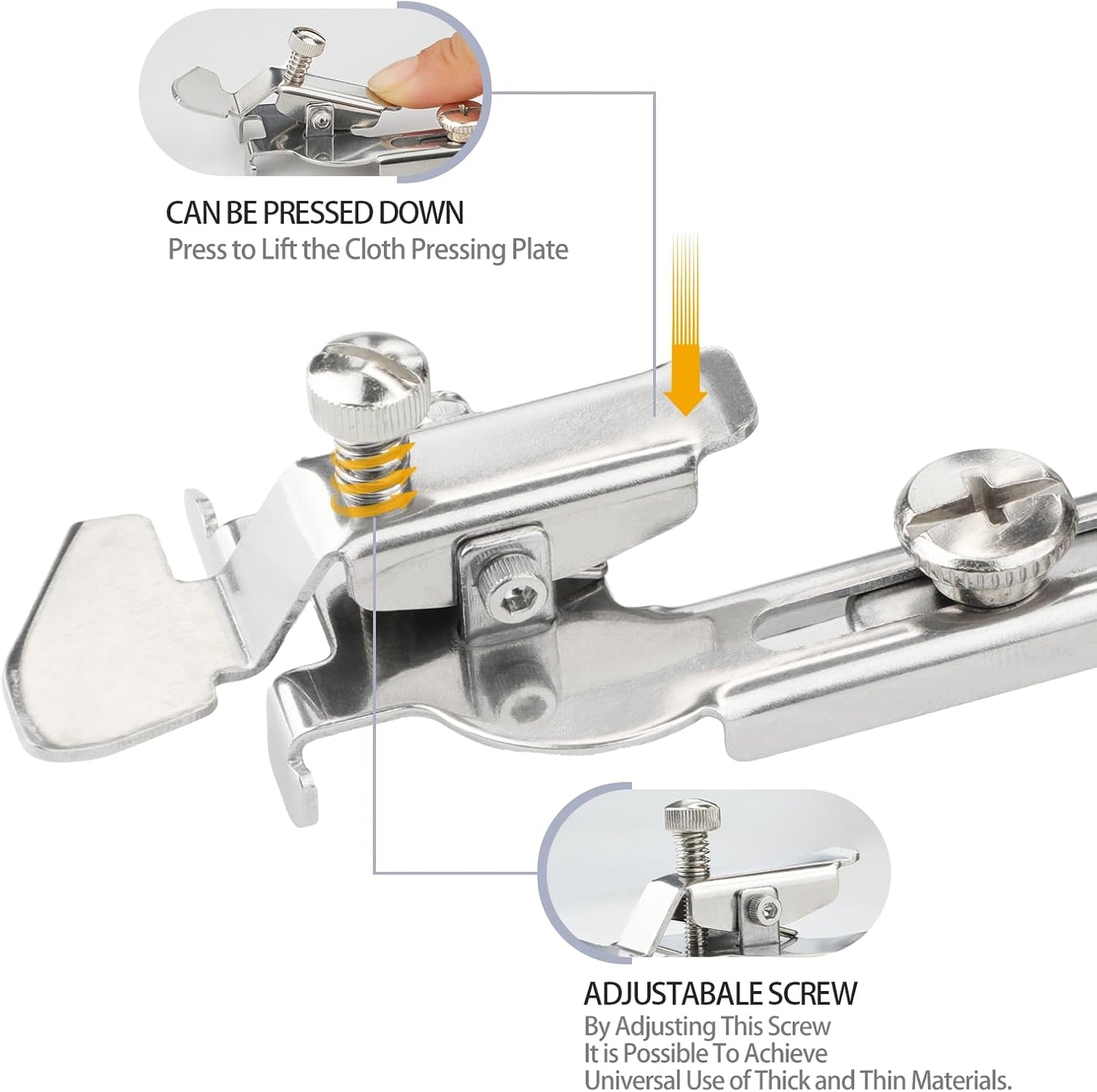 CAN BE PRESSED DOWN
Press to Lift the Cloth Pressing Plate

ADJUSTABALE SCREW
By Adjusting This Screw
It is Possible To Achieve
Universal Use of Thick and Thin Materials.