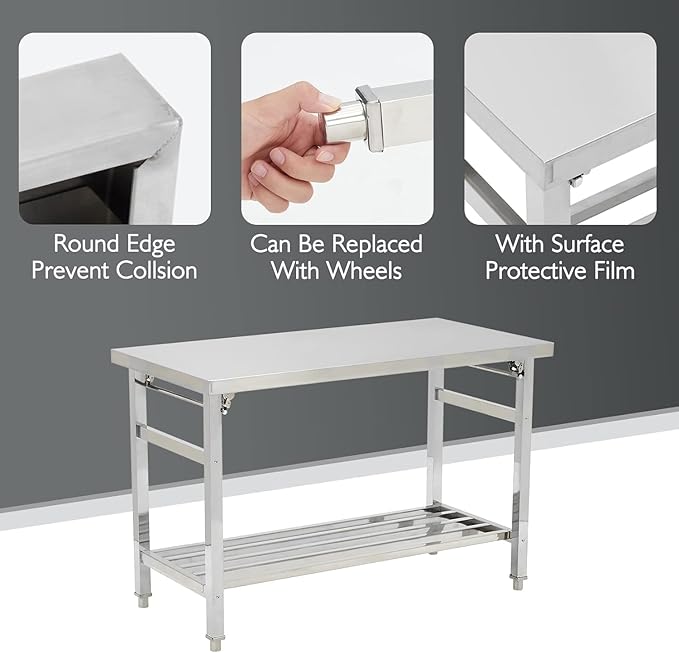 Round Edge
Prevent Collsion

Can Be Replaced
With Wheels

With Surface
Protective Film