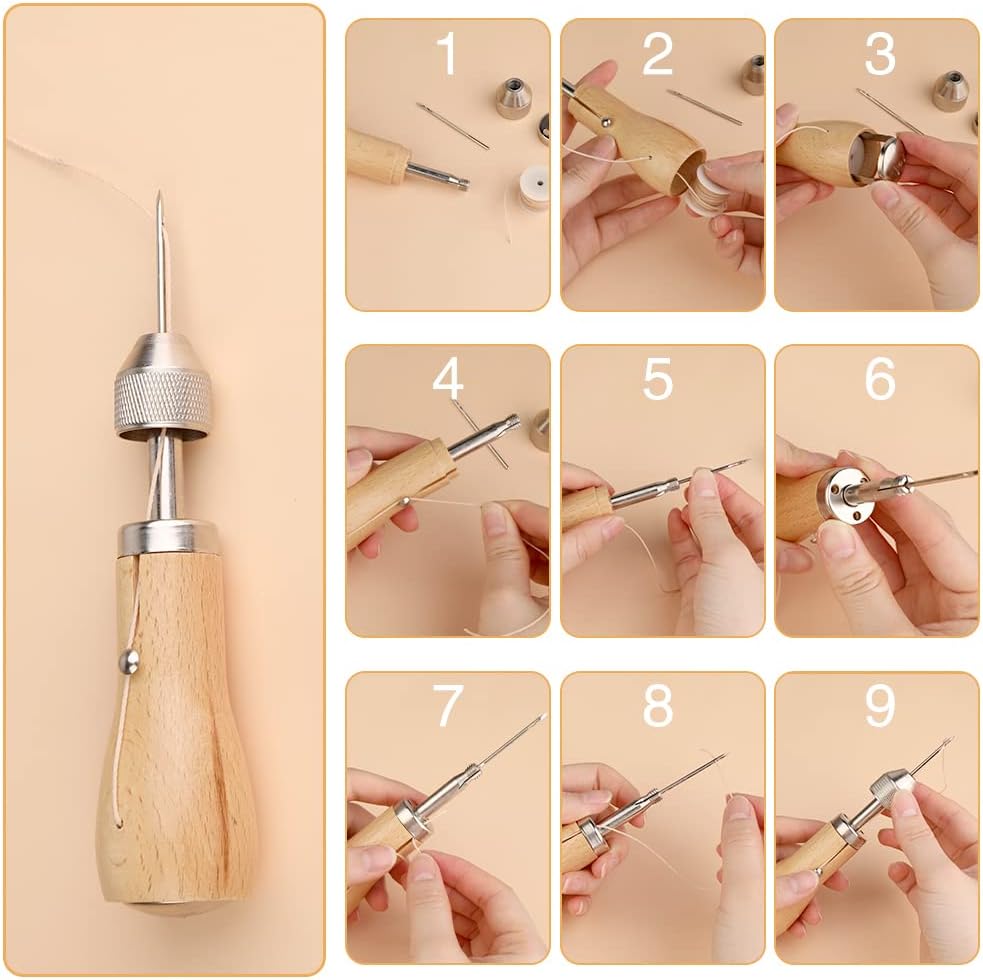 1 2 3

4 5 6

7 8 9