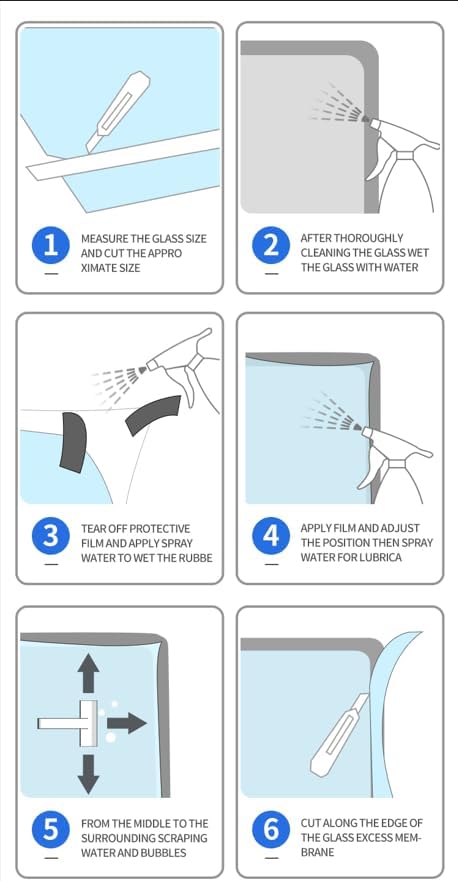 1
MEASURE THE GLASS SIZE AND CUT THE APPRO XIMATE SIZE

2
AFTER THOROUGHLY CLEANING THE GLASS WET THE GLASS WITH WATER

3
TEAR OFF PROTECTIVE FILM AND APPLY SPRAY WATER TO WET THE RUBBE

4
APPLY FILM AND ADJUST THE POSITION THEN SPRAY WATER FOR LUBRICA

5
FROM THE MIDDLE TO THE SURROUNDING SCRAPING WATER AND BUBBLES

6
CUT ALONG THE EDGE OF THE GLASS EXCESS MEMBRANE