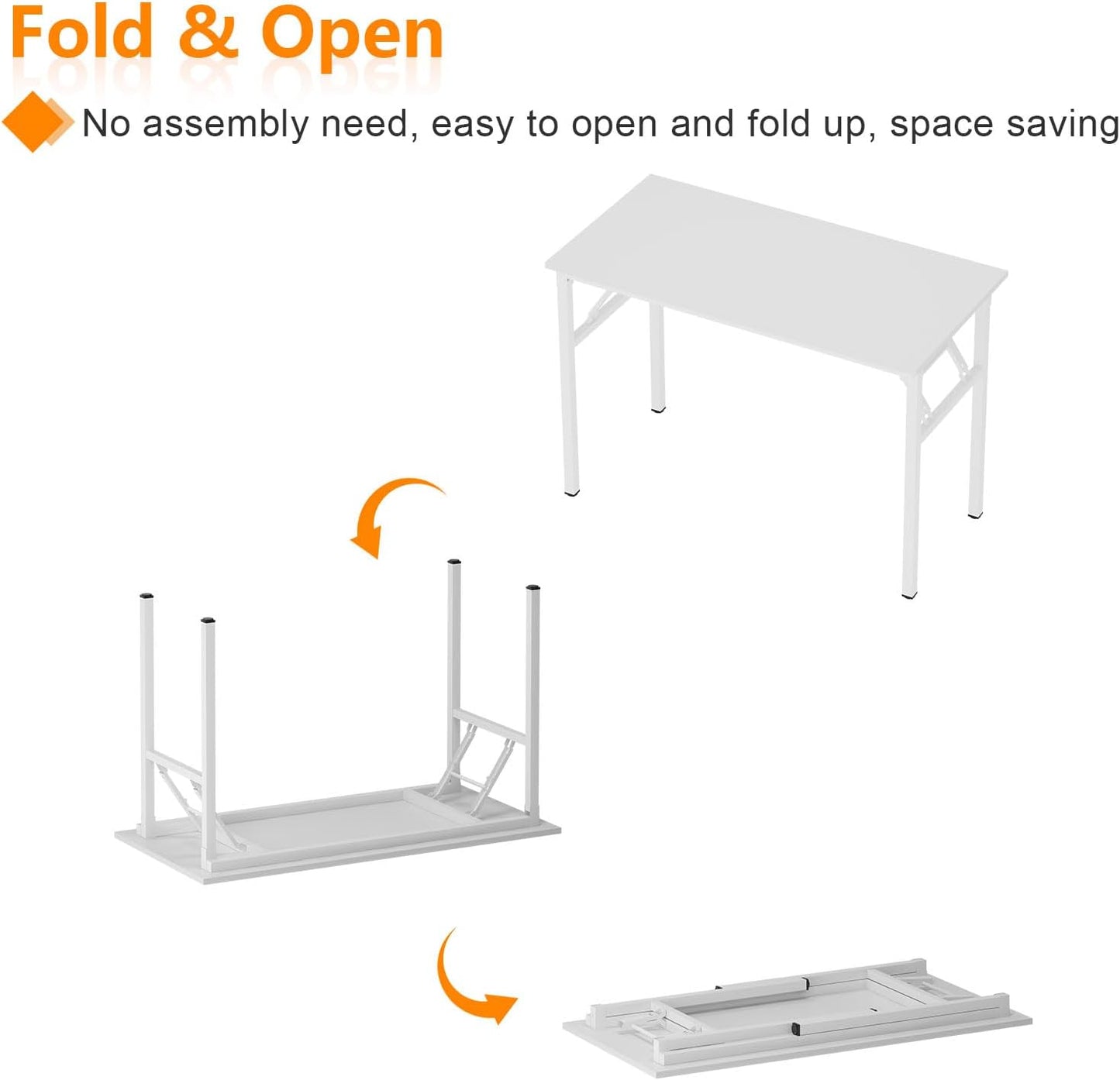 Fold & Open

No assembly need, easy to open and fold up, space saving