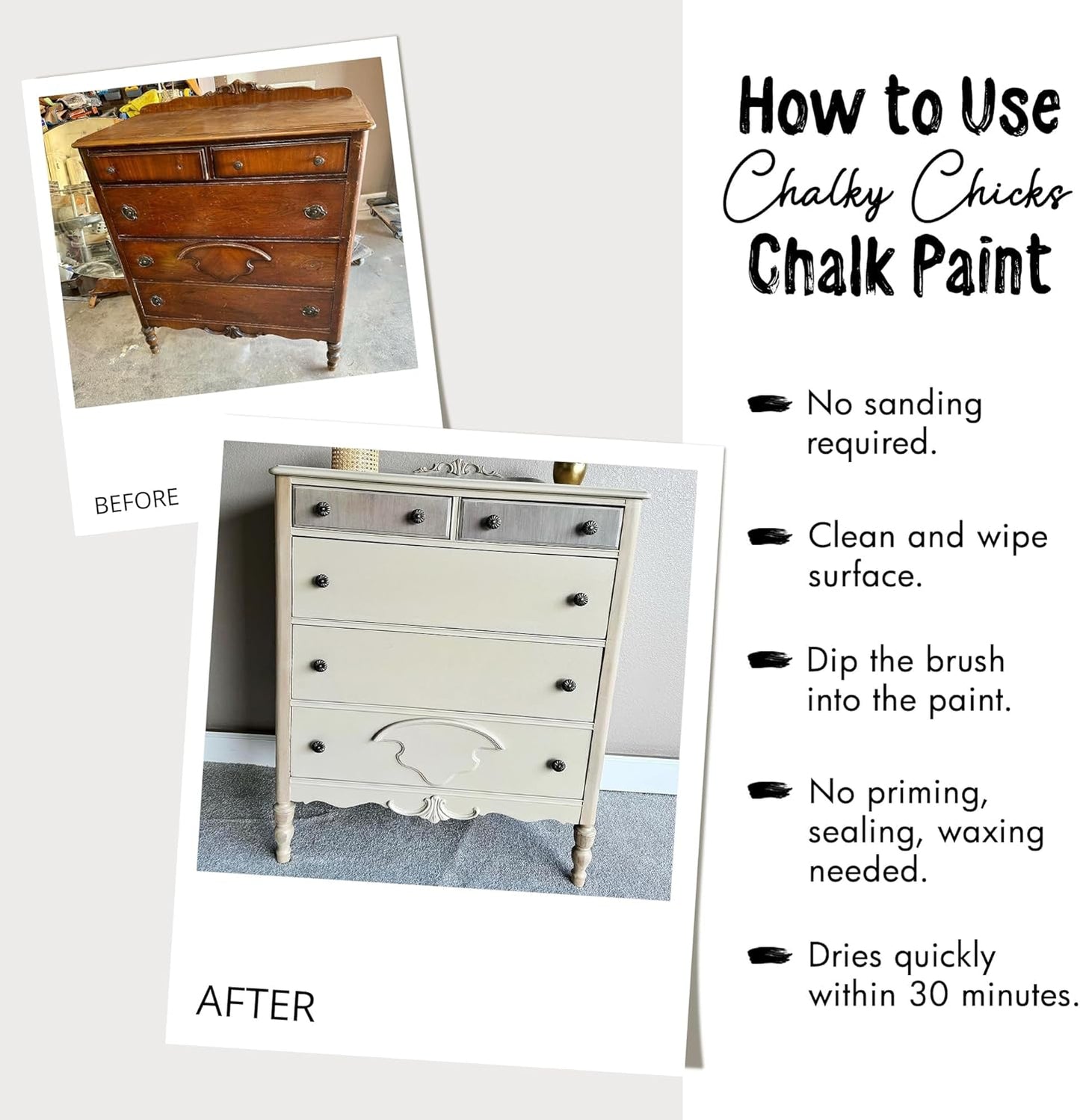 BEFORE

AFTER

How to Use
Chalky Chicks
Chalk Paint

No sanding required.

Clean and wipe surface.

Dip the brush into the paint.

No priming, sealing, waxing needed.

Dries quickly within 30 minutes.