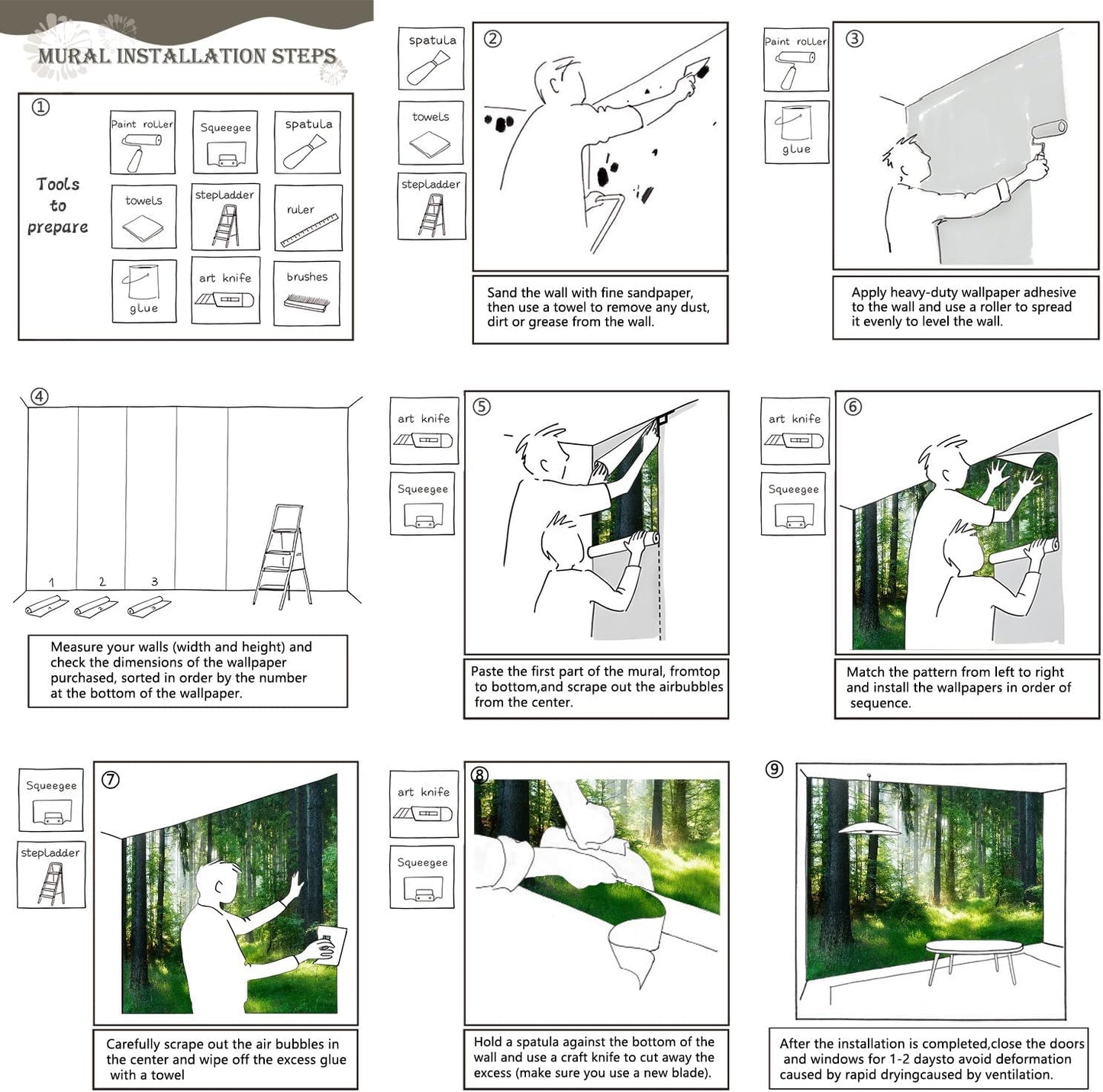 MURAL INSTALLATION STEPS

①

Tools to prepare

Paint roller
Squeegee
spatula
towels
stepladder
ruler
glue
art knife
brushes

spatula
towels
stepladder

②

Sand the wall with fine sandpaper, then use a towel to remove any dust, dirt or grease from the wall.

Paint roller
glue

③

Apply heavy-duty wallpaper adhesive to the wall and use a roller to spread it evenly to level the wall.

④

1
2
3

Measure your walls (width and height) and check the dimensions of the wallpaper purchased, sorted in order by the number at the bottom of the wallpaper.

art knife
Squeegee

⑤

Paste the first part of the mural, fromtop to bottom,and scrape out the airbubbles from the center.

art knife
Squeegee

⑥

Match the pattern from left to right and install the wallpapers in order of sequence.

Squeegee
stepladder

⑦

Carefully scrape out the air bubbles in the center and wipe off the excess glue with a towel

art knife
Squeegee

⑧

Hold a spatula against the bottom of the wall and use a craft knife to cut away the excess (make sure you use a new blade).

⑨

After the installation is completed,close the doors and windows for 1-2 daysto avoid deformation caused by rapid dryingcaused by ventilation.