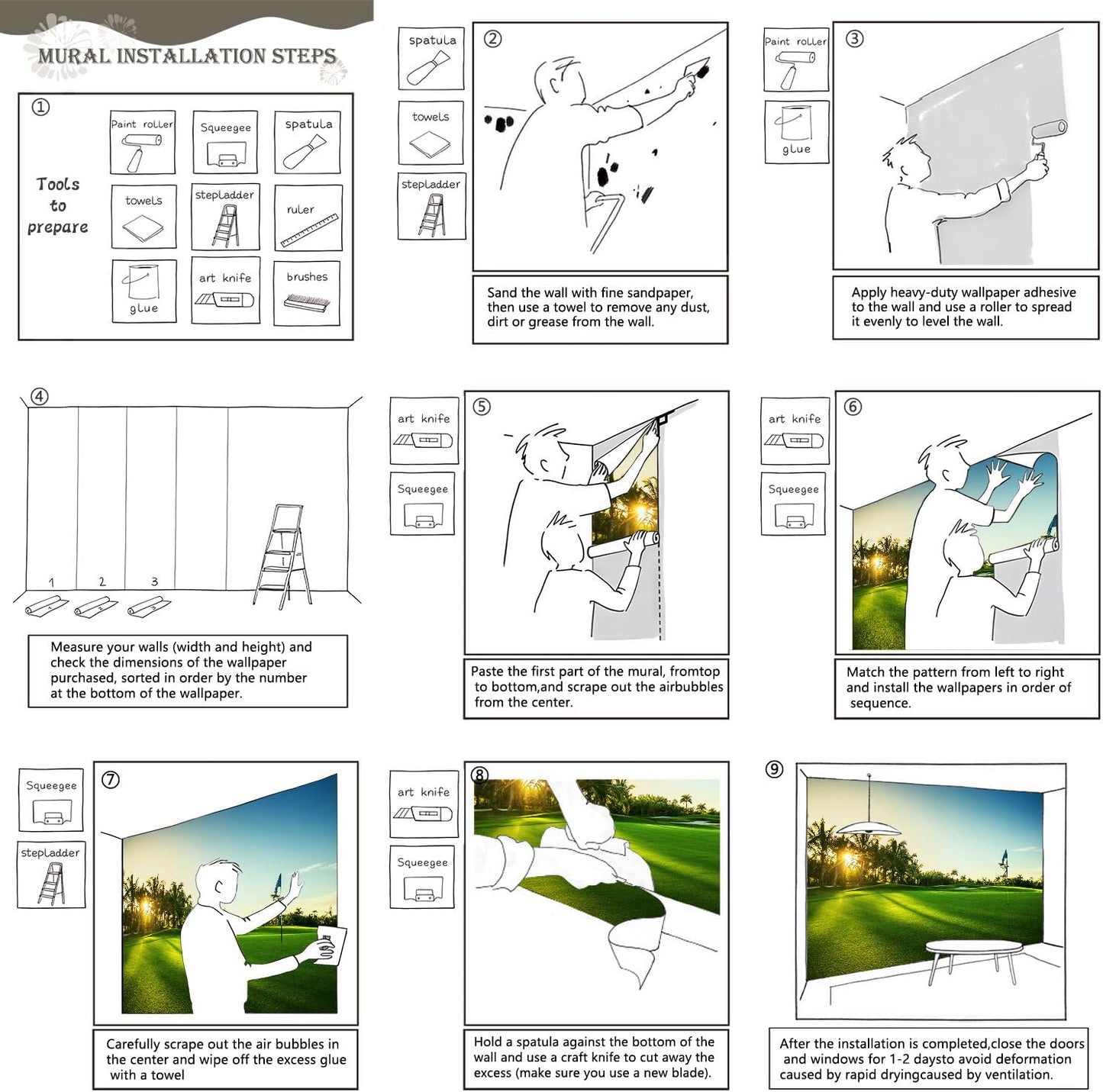 MURAL INSTALLATION STEPS

①

Tools to prepare

Paint roller
Squeegee
spatula
towels
stepladder
ruler
glue
art knife
brushes

spatula
towels
stepladder

②

Sand the wall with fine sandpaper, then use a towel to remove any dust, dirt or grease from the wall.

Paint roller
glue

③

Apply heavy-duty wallpaper adhesive to the wall and use a roller to spread it evenly to level the wall.

④

1
2
3

Measure your walls (width and height) and check the dimensions of the wallpaper purchased, sorted in order by the number at the bottom of the wallpaper.

art knife
Squeegee

⑤

Paste the first part of the mural, fromtop to bottom,and scrape out the airbubbles from the center.

art knife
Squeegee

⑥

Match the pattern from left to right and install the wallpapers in order of sequence.

Squeegee
stepladder

⑦

Carefully scrape out the air bubbles in the center and wipe off the excess glue with a towel

art knife
Squeegee

⑧

Hold a spatula against the bottom of the wall and use a craft knife to cut away the excess (make sure you use a new blade).

⑨

After the installation is completed,close the doors and windows for 1-2 daysto avoid deformation caused by rapid dryingcaused by ventilation.