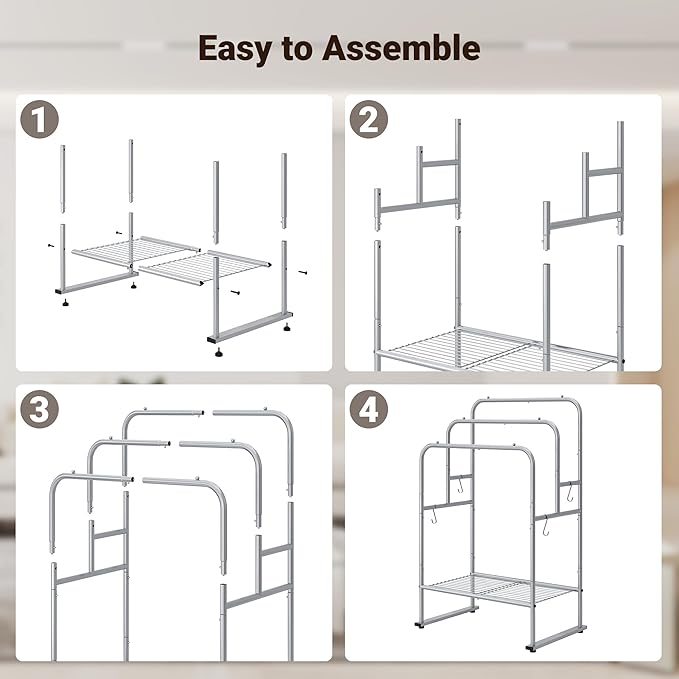 Easy to Assemble

1

2

3

4