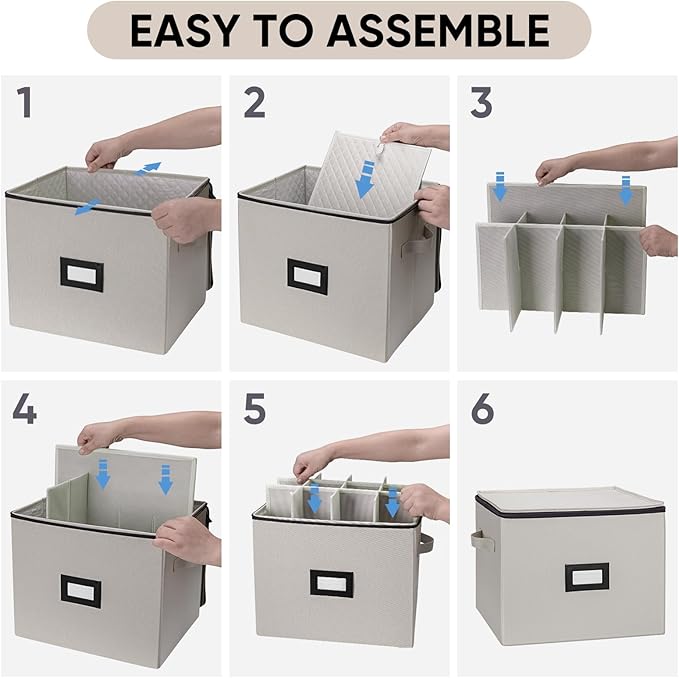 EASY TO ASSEMBLE

1

2

3

4

5

6