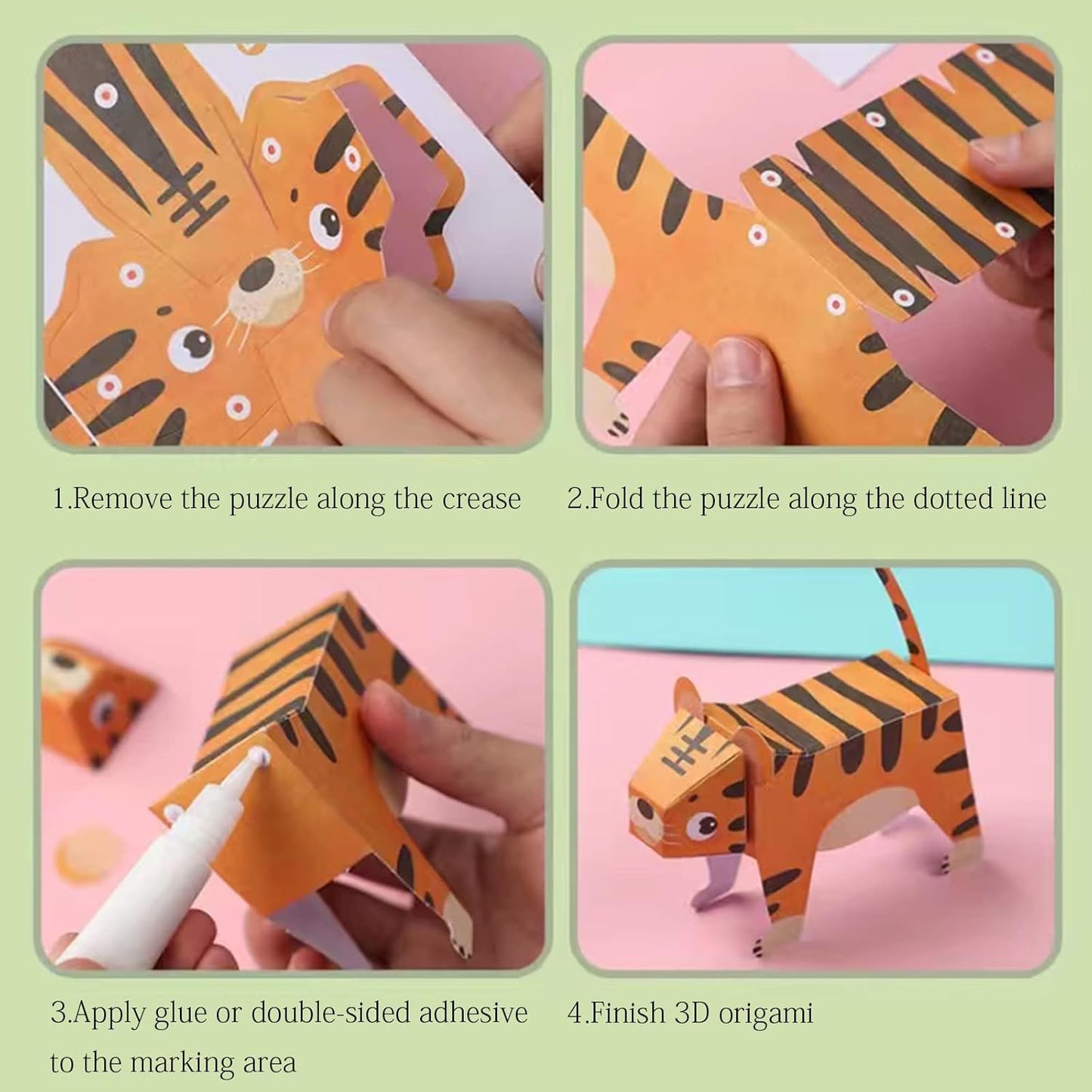 1.Remove the puzzle along the crease

2.Fold the puzzle along the dotted line

3.Apply glue or double-sided adhesive to the marking area

4.Finish 3D origami