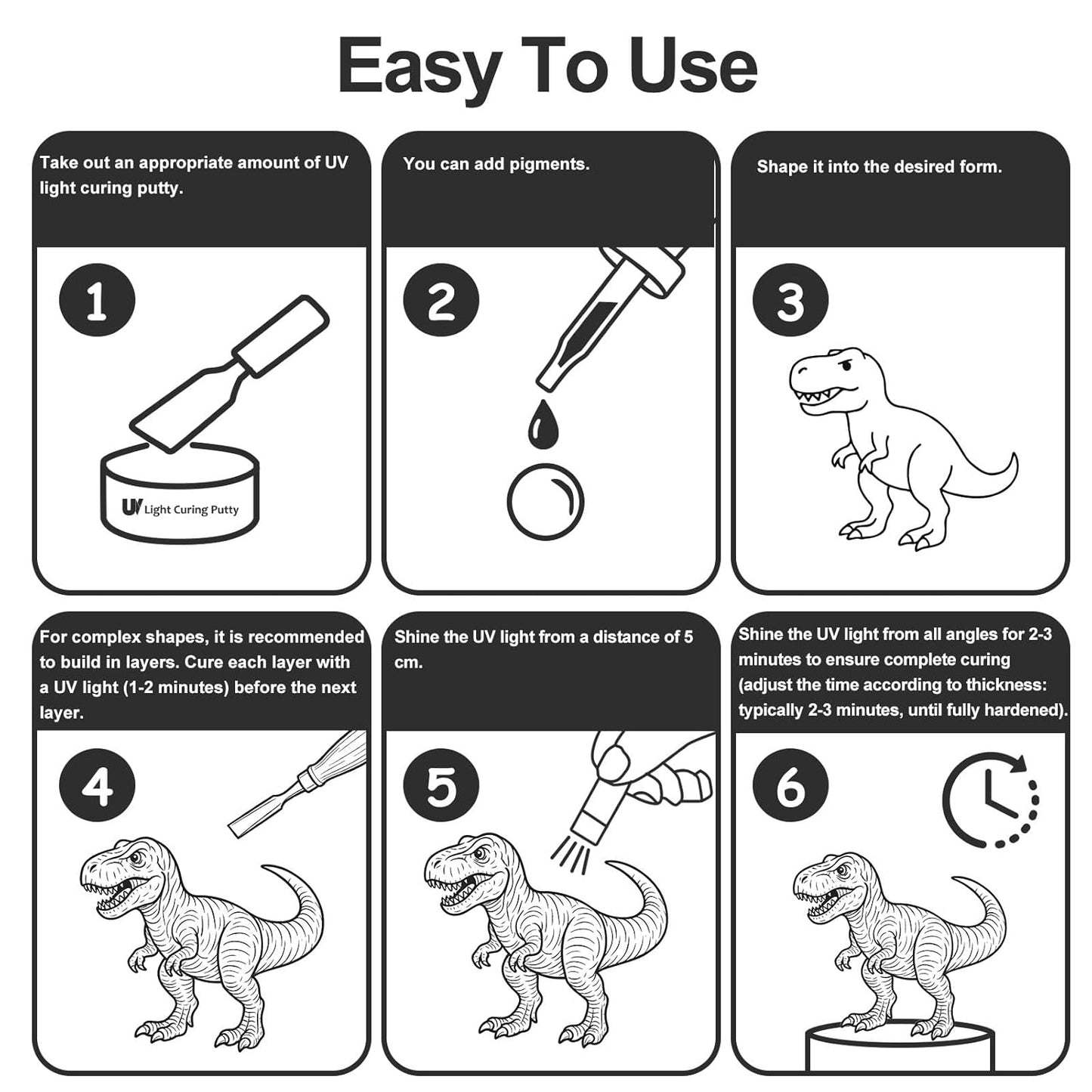 Easy To Use

Take out an appropriate amount of UV light curing putty.

1

UV Light Curing Putty

You can add pigments.

2

Shape it into the desired form.

3

For complex shapes, it is recommended to build in layers. Cure each layer with a UV light (1-2 minutes) before the next layer.

4

Shine the UV light from a distance of 5 cm.

5

Shine the UV light from all angles for 2-3 minutes to ensure complete curing (adjust the time according to thickness: typically 2-3 minutes, until fully hardened).

6