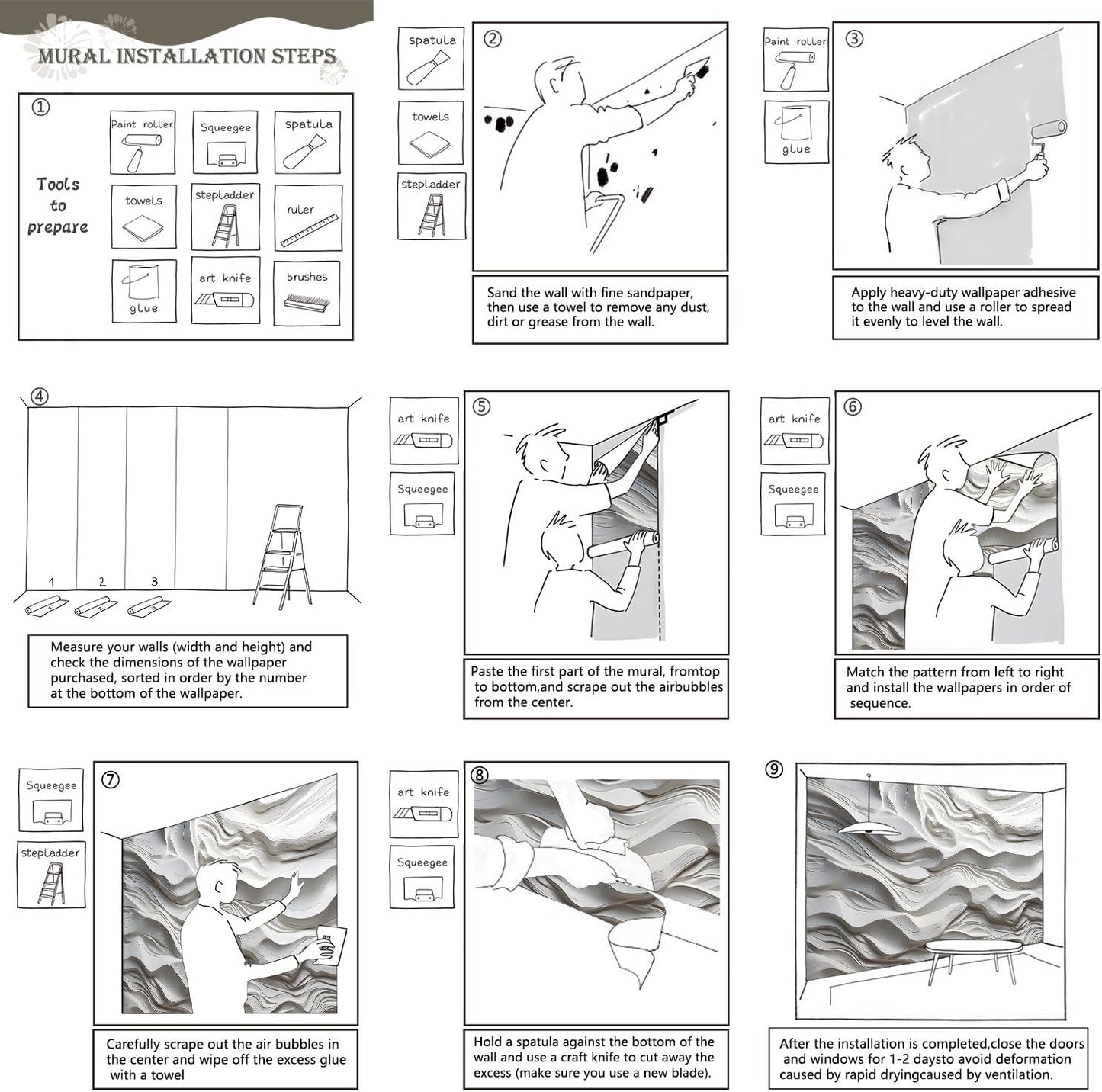 MURAL INSTALLATION STEPS

①

Tools to prepare

Paint roller
Squeegee
spatula
towels
stepladder
ruler
glue
art knife
brushes

spatula
towels
stepladder

②

Sand the wall with fine sandpaper, then use a towel to remove any dust, dirt or grease from the wall.

Paint roller
glue

③

Apply heavy-duty wallpaper adhesive to the wall and use a roller to spread it evenly to level the wall.

④

1 2 3

Measure your walls (width and height) and check the dimensions of the wallpaper purchased, sorted in order by the number at the bottom of the wallpaper.

art knife
Squeegee

⑤

Paste the first part of the mural, fromtop to bottom,and scrape out the airbubbles from the center.

art knife
Squeegee

⑥

Match the pattern from left to right and install the wallpapers in order of sequence.

Squeegee
stepladder

⑦

Carefully scrape out the air bubbles in the center and wipe off the excess glue with a towel

art knife
Squeegee

⑧

Hold a spatula against the bottom of the wall and use a craft knife to cut away the excess (make sure you use a new blade).

⑨

After the installation is completed,close the doors and windows for 1-2 daysto avoid deformation caused by rapid dryingcaused by ventilation.