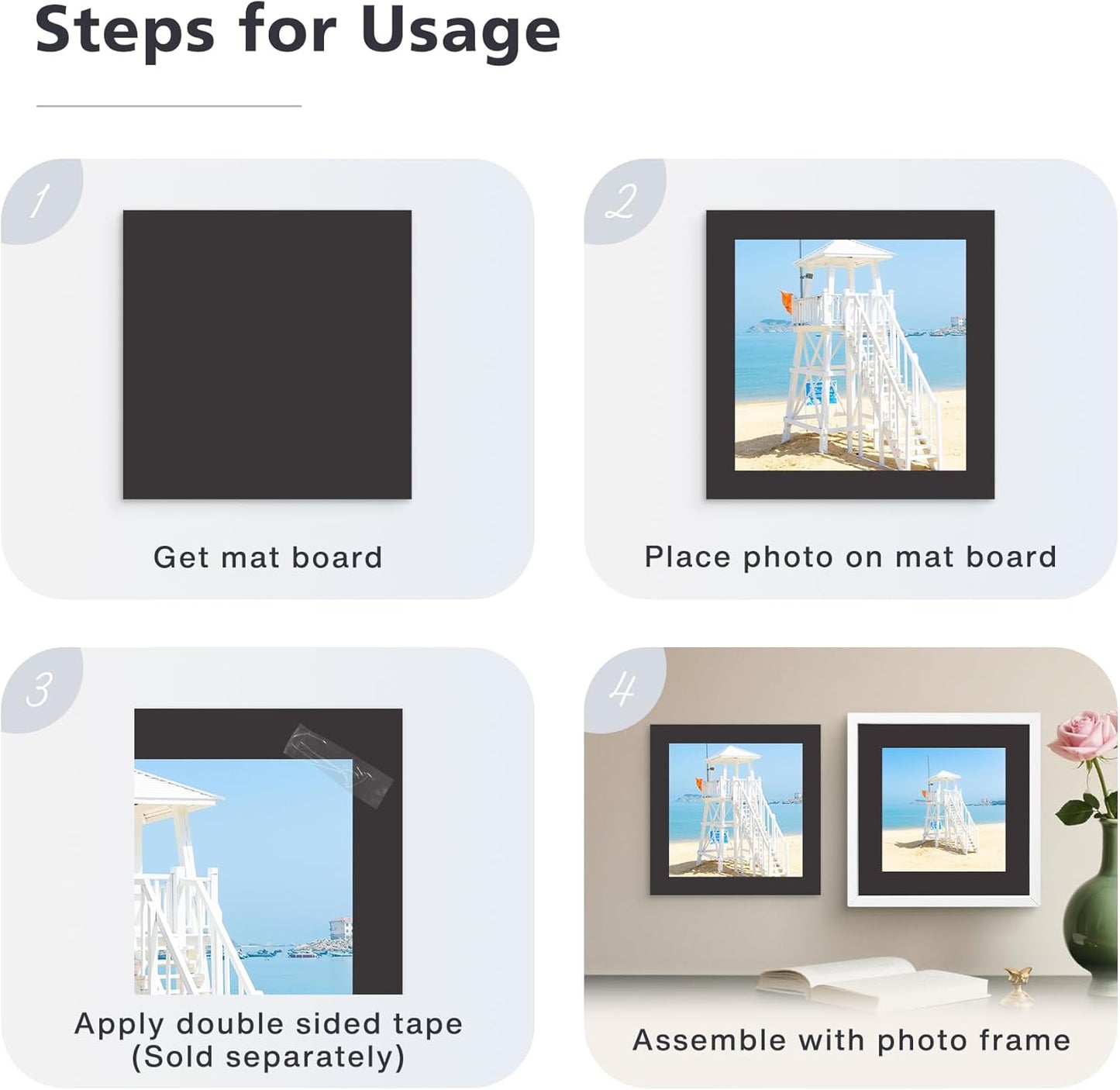 Steps for Usage

1

Get mat board

2

Place photo on mat board

3

Apply double sided tape (Sold separately)

4

Assemble with photo frame