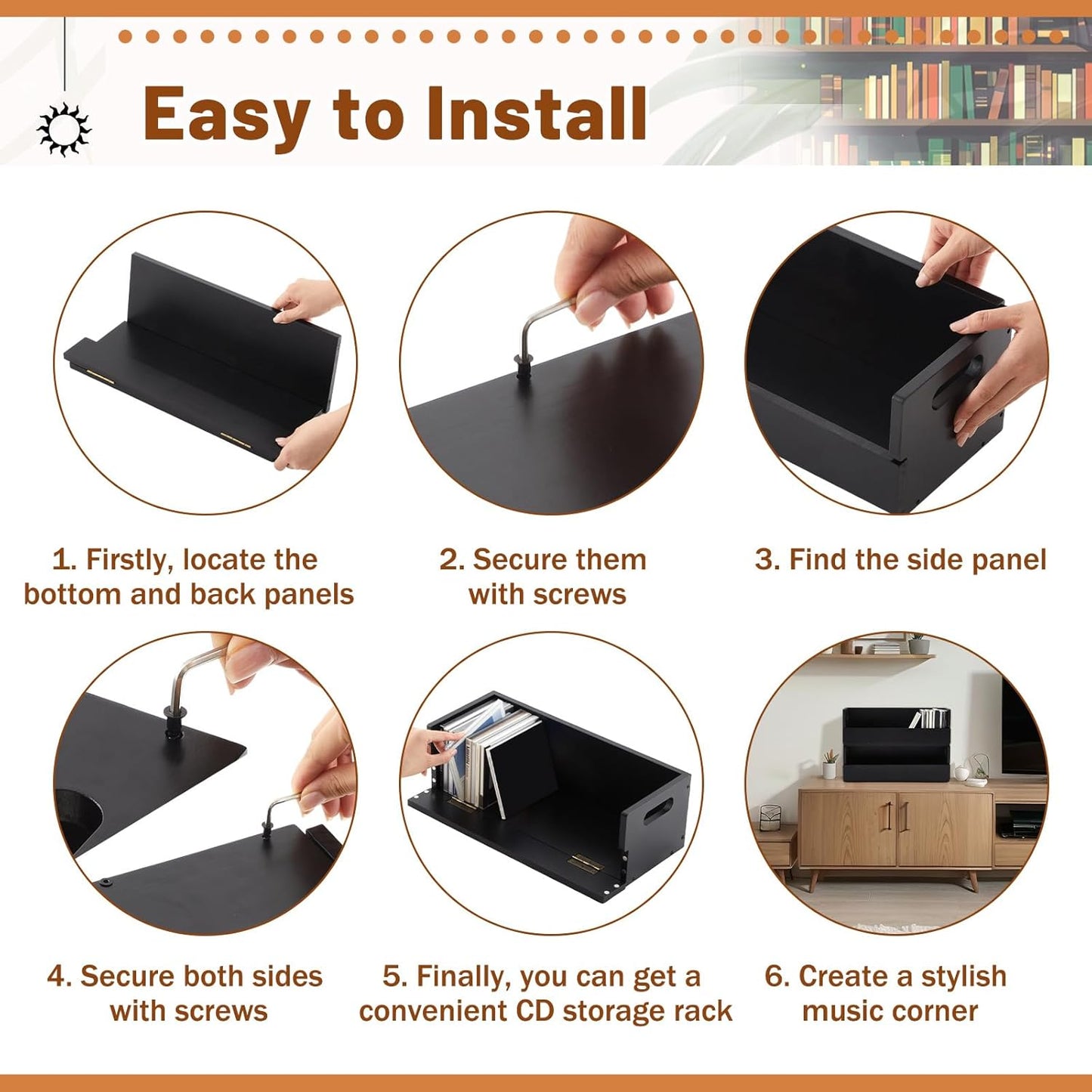 Easy to Install

1. Firstly, locate the bottom and back panels

2. Secure them with screws

3. Find the side panel

4. Secure both sides with screws

5. Finally, you can get a convenient CD storage rack

6. Create a stylish music corner