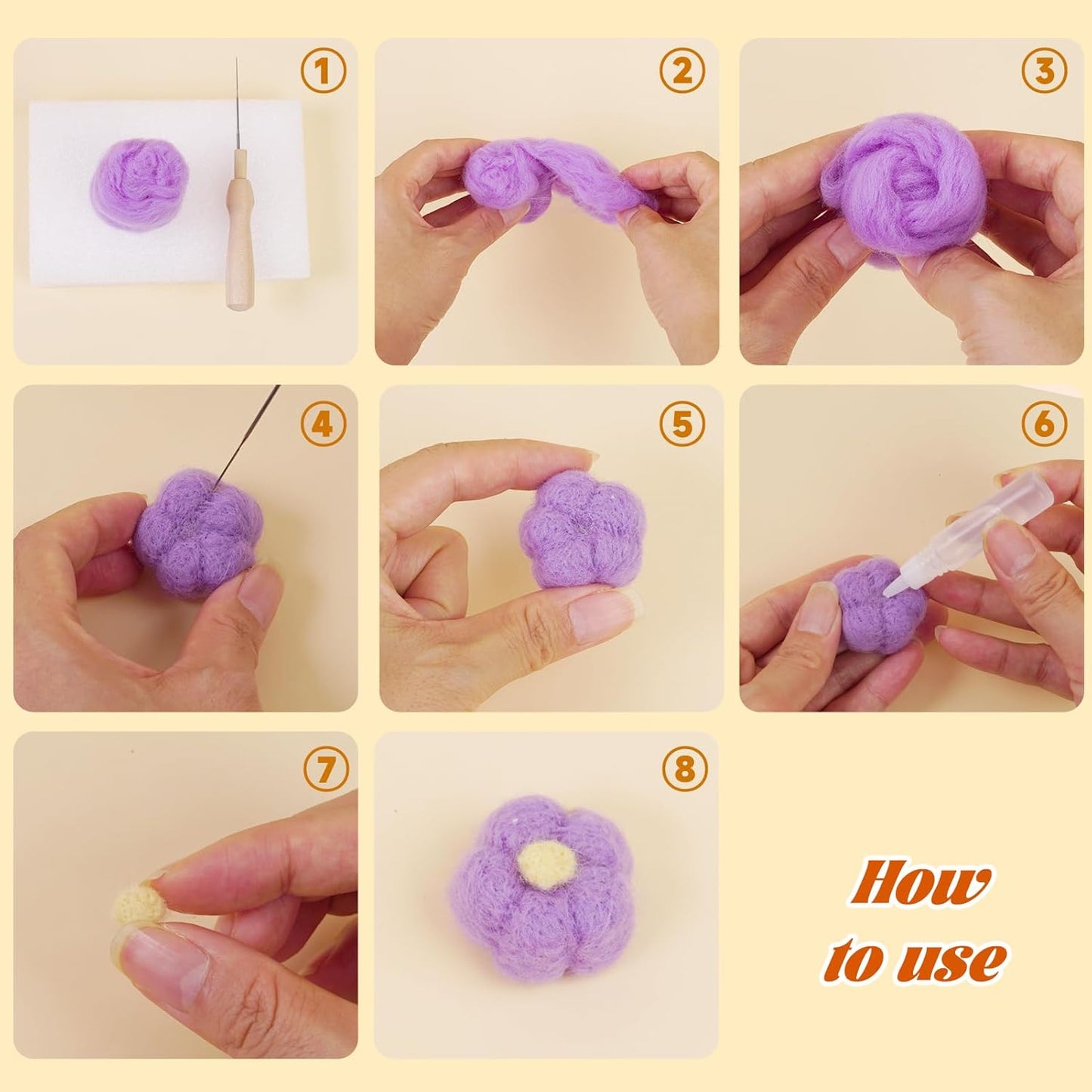 ①

②

③

④

⑤

⑥

⑦

⑧

How to use