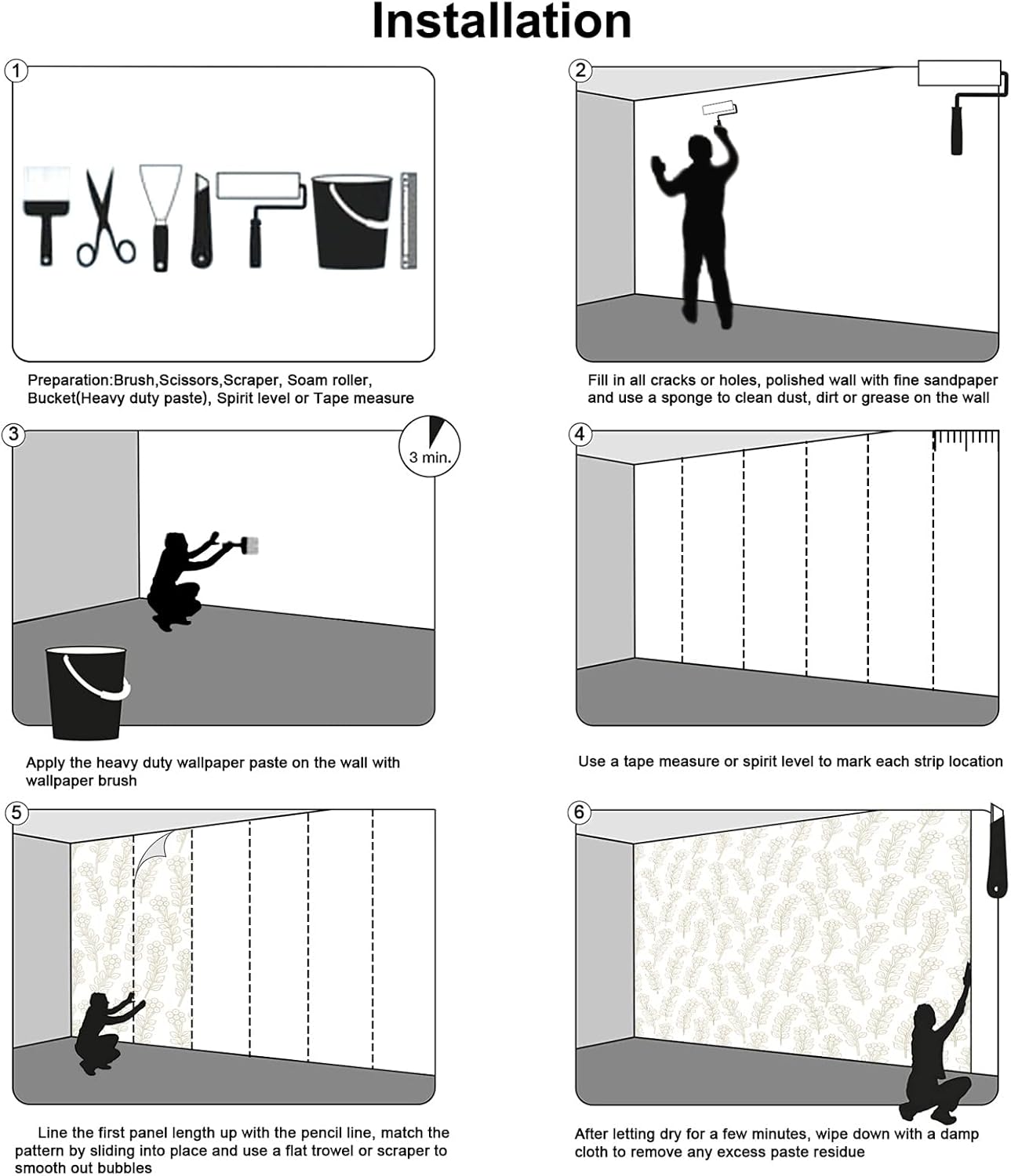 Installation

1

Preparation:Brush,Scissors,Scraper, Soam roller, Bucket(Heavy duty paste), Spirit level or Tape measure

2

Fill in all cracks or holes, polished wall with fine sandpaper and use a sponge to clean dust, dirt or grease on the wall

3

3 min.

Apply the heavy duty wallpaper paste on the wall with wallpaper brush

4

Use a tape measure or spirit level to mark each strip location

5

Line the first panel length up with the pencil line, match the pattern by sliding into place and use a flat trowel or scraper to smooth out bubbles

6

After letting dry for a few minutes, wipe down with a damp cloth to remove any excess paste residue