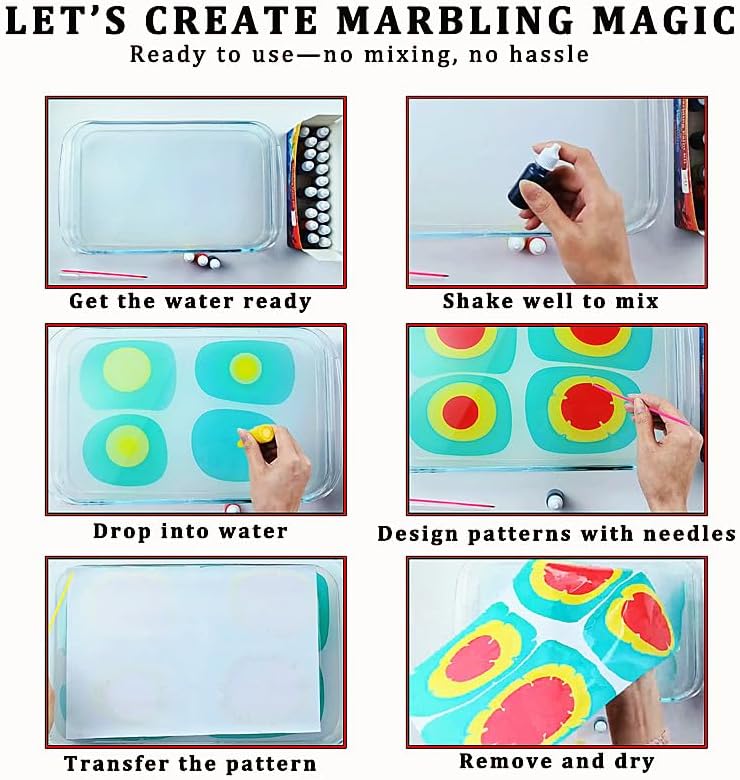 LET'S CREATE MARBLING MAGIC

Ready to use—no mixing, no hassle

Get the water ready

Shake well to mix

Drop into water

Design patterns with needles

Transfer the pattern

Remove and dry