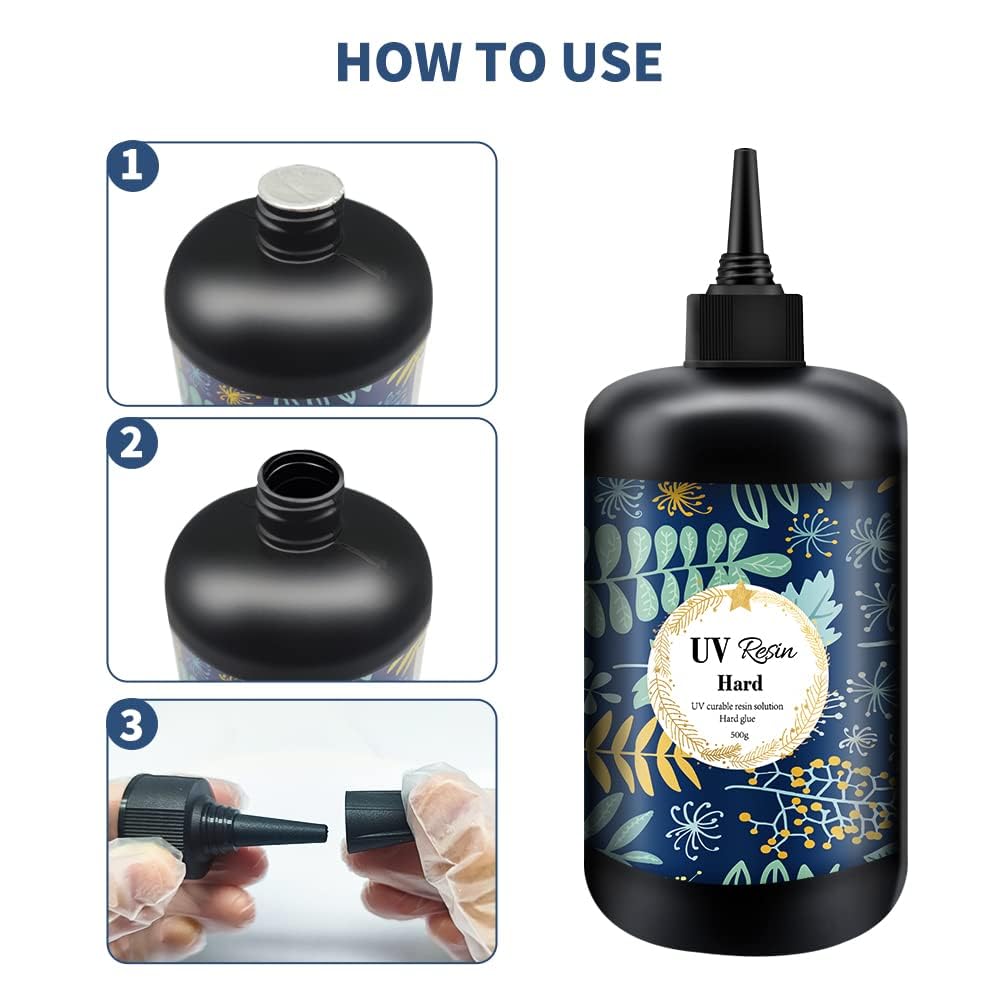 HOW TO USE

1

2

3

UV Resin
Hard
UV curable resin solution
Hard glue
500g