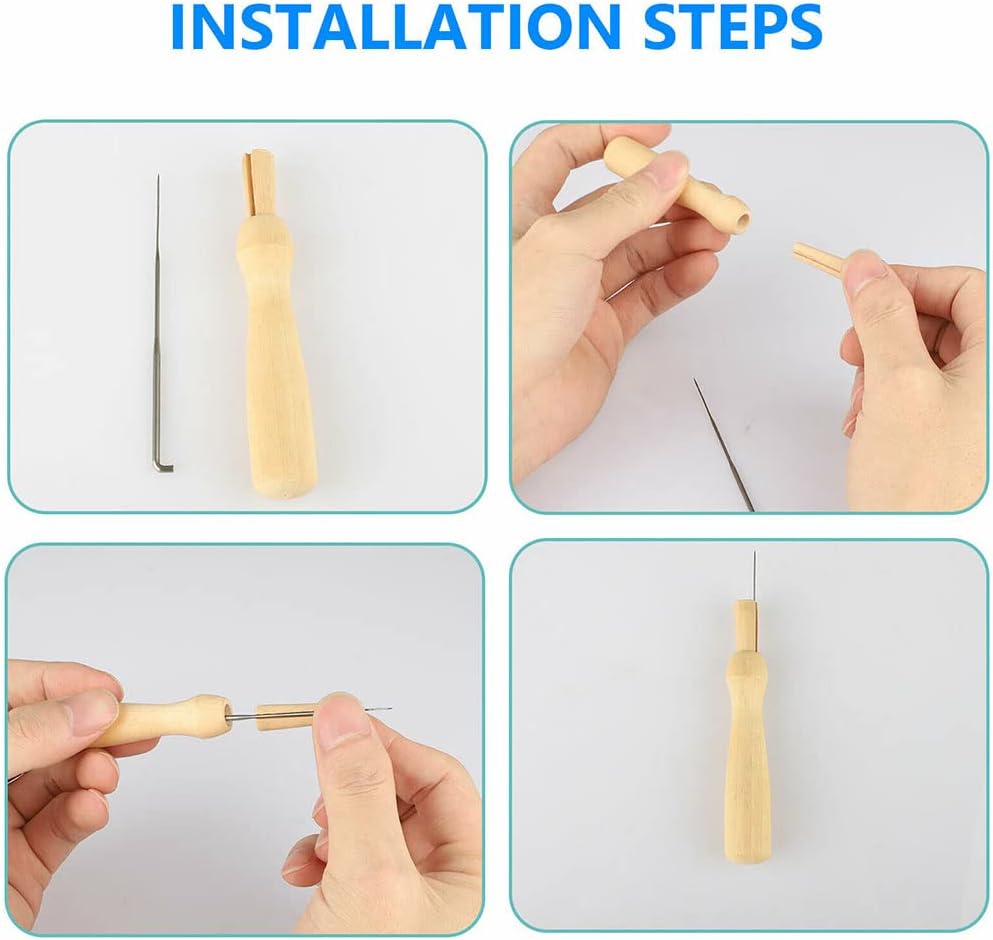 INSTALLATION STEPS